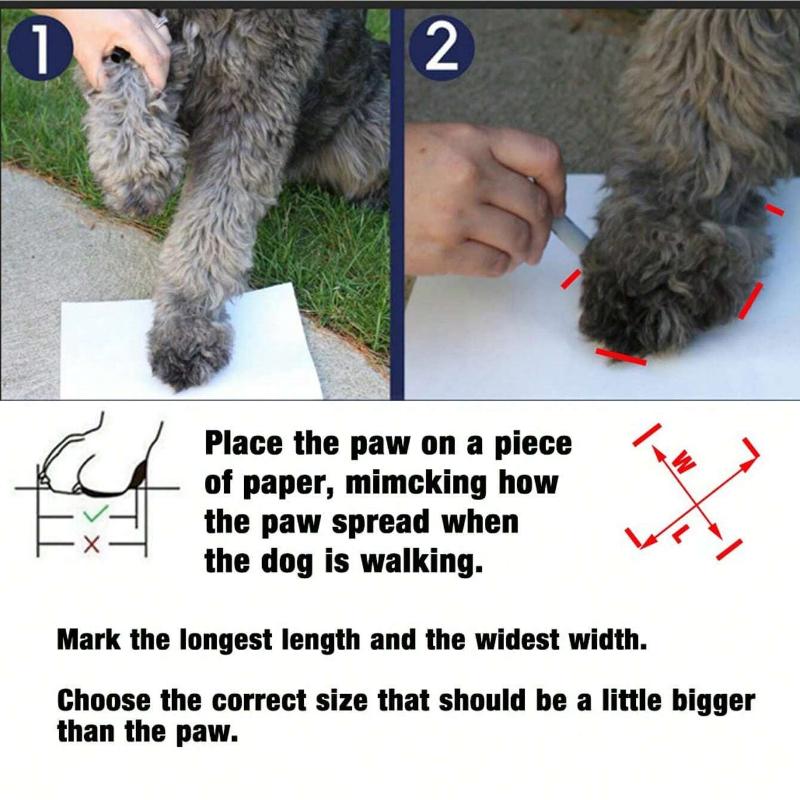 1

2

Place the paw on a piece of paper, mimcking how the paw spread when the dog is walking.

W

L

Mark the longest length and the widest width.

Choose the correct size that should be a little bigger than the paw.