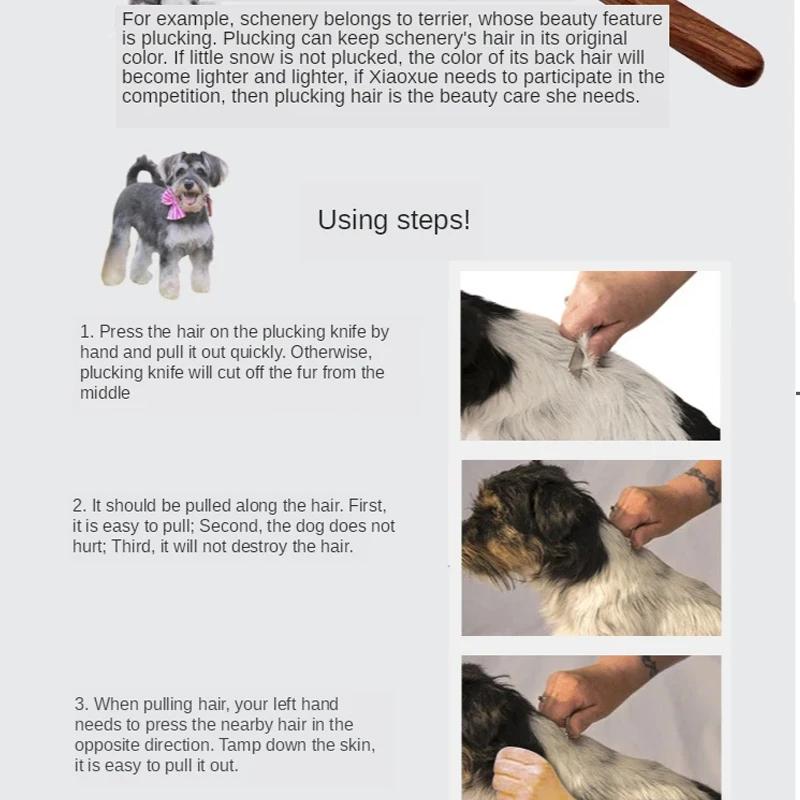 For example, schenery belongs to terrier, whose beauty feature is plucking. Plucking can keep schenery's hair in its original color. If little snow is not plucked, the color of its back hair will become lighter and lighter, if Xiaoxue needs to participate in the competition, then plucking hair is the beauty care she needs.

Using steps!

1. Press the hair on the plucking knife by hand and pull it out quickly. Otherwise, plucking knife will cut off the fur from the middle

2. It should be pulled along the hair. First, it is easy to pull; Second, the dog does not hurt; Third, it will not destroy the hair.

3. When pulling hair, your left hand needs to press the nearby hair in the opposite direction. Tamp down the skin, it is easy to pull it out.