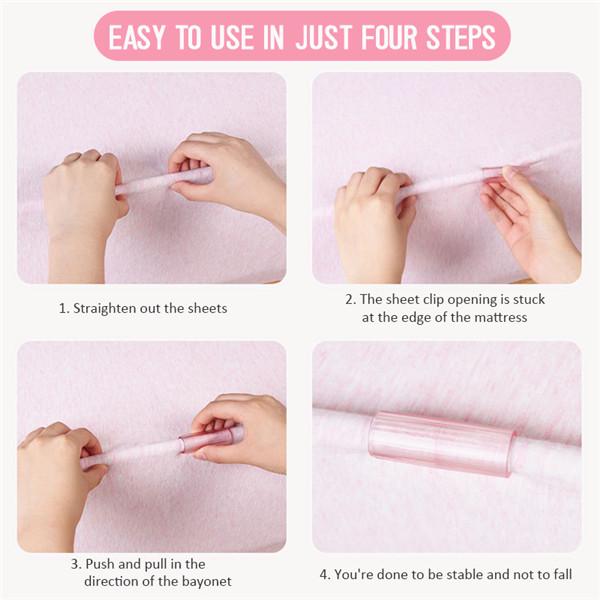 EASY TO USE IN JUST FOUR STEPS

1. Straighten out the sheets

2. The sheet clip opening is stuck at the edge of the mattress

3. Push and pull in the direction of the bayonet

4. You're done to be stable and not to fall