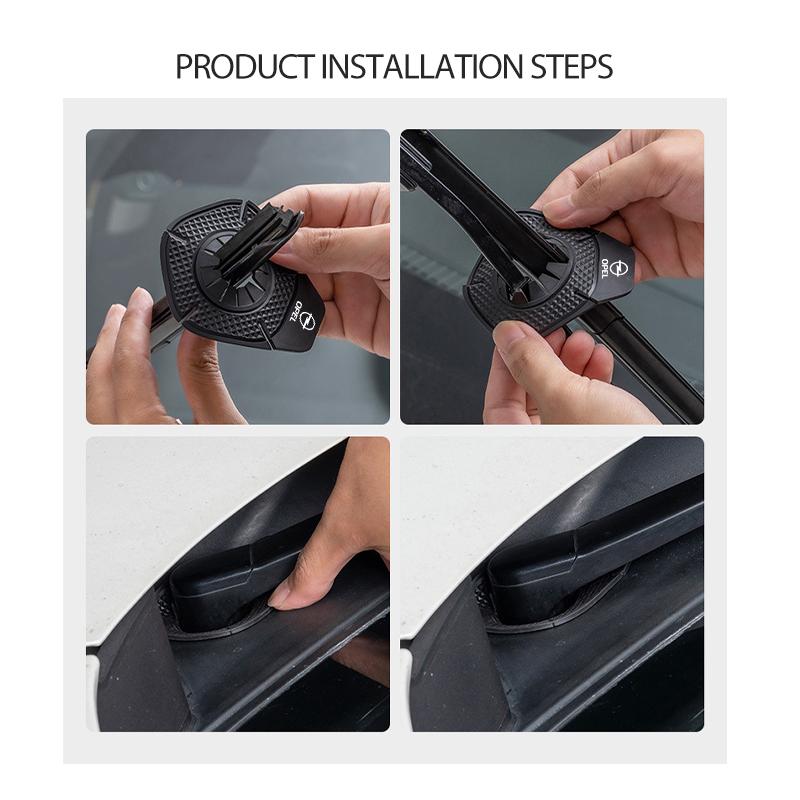 PRODUCT INSTALLATION STEPS

OPEL

OPEL