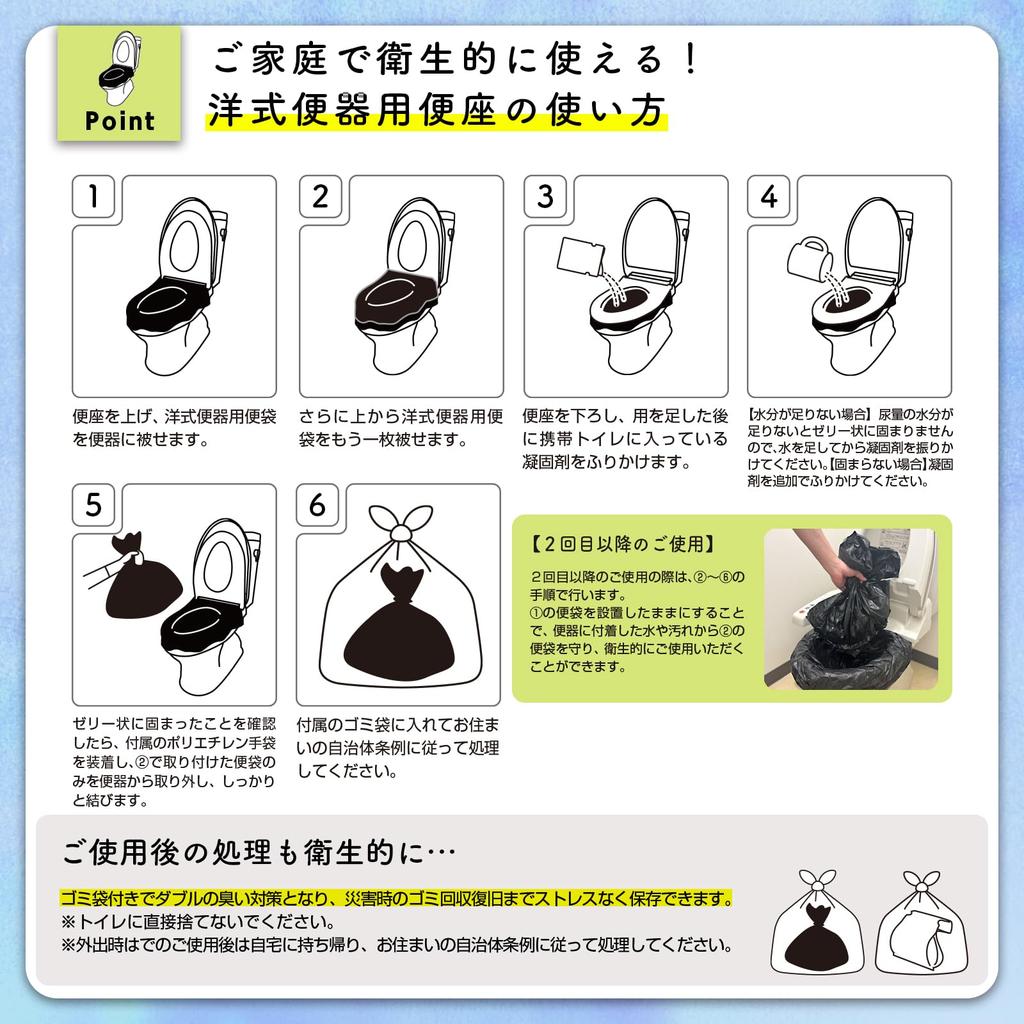 Point

ご家庭で衛生的に使える！
洋式便器用便座の使い方

1
便座を上げ、洋式便器用便袋を便器に被せます。

2
さらに上から洋式便器用便袋をもう一枚被せます。

3
便座を下ろし、用を足した後に携帯トイレに入っている凝固剤をふりかけます。

4
【水分が足りない場合】尿量の水分が足りないとゼリー状に固まりませんので、水を足してから凝固剤を振りかけてください。【固まらない場合】凝固剤を追加でふりかけてください。

5
ゼリー状に固まったことを確認したら、付属のポリエチレン手袋を装着し、②で取り付けた便袋のみを便器から取り外し、しっかりと結びます。

6
付属のゴミ袋に入れてお住まいの自治体条例に従って処理してください。

【２回目以降のご使用】
２回目以降のご使用の際は、②〜⑥の手順で行います。
①の便袋を設置したままにすることで、便器に付着した水や汚れから②の便袋を守り、衛生的にご使用いただくことができます。

ご使用後の処理も衛生的に…
ゴミ袋付きでダブルの臭い対策となり、災害時のゴミ回収復旧までストレスなく保存できます。
※トイレに直接捨てないでください。
※外出時はでのご使用後は自宅に持ち帰り、お住まいの自治体条例に従って処理してください。