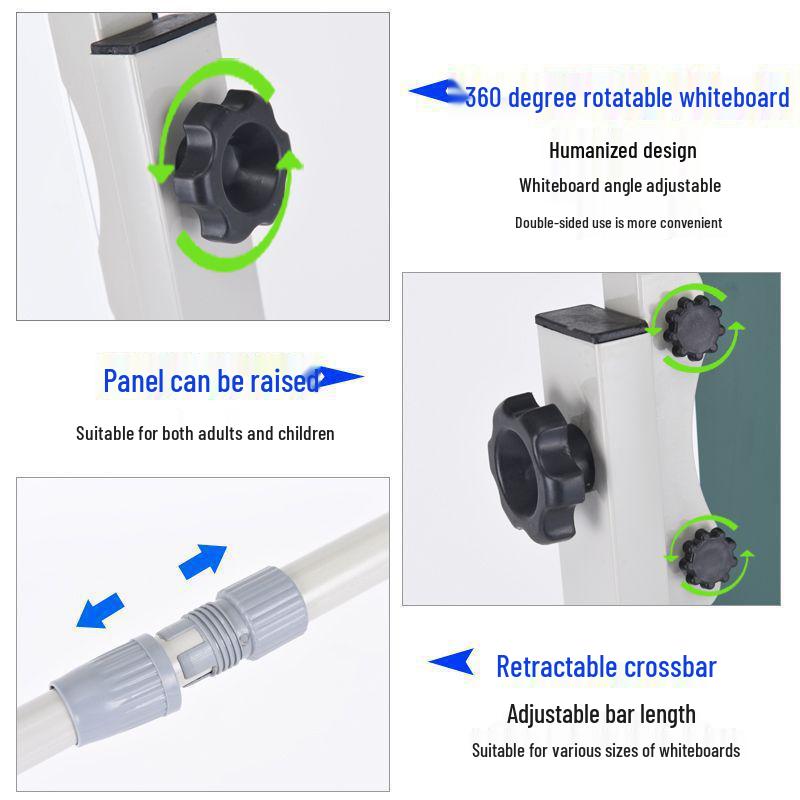 360 degree rotatable whiteboard

Humanized design

Whiteboard angle adjustable

Double-sided use is more convenient

Panel can be raised

Suitable for both adults and children

Retractable crossbar

Adjustable bar length

Suitable for various sizes of whiteboards