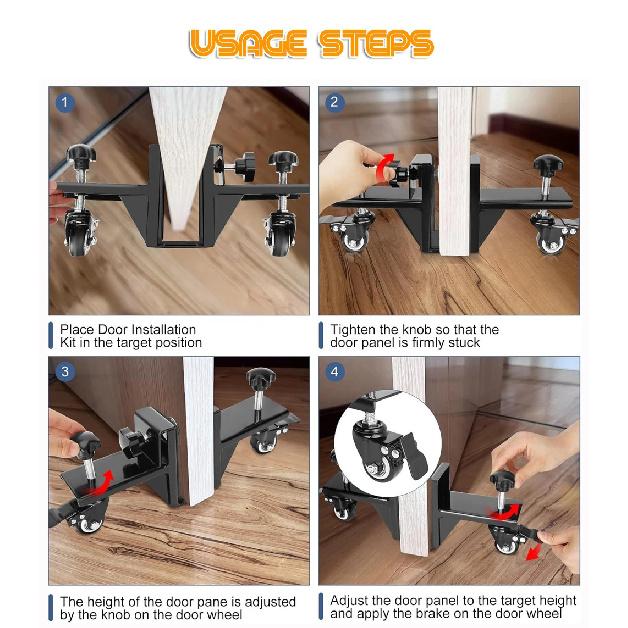 USAGE STEPS

1

Place Door Installation Kit in the target position

2

Tighten the knob so that the door panel is firmly stuck

3

The height of the door pane is adjusted by the knob on the door wheel

4

Adjust the door panel to the target height and apply the brake on the door wheel