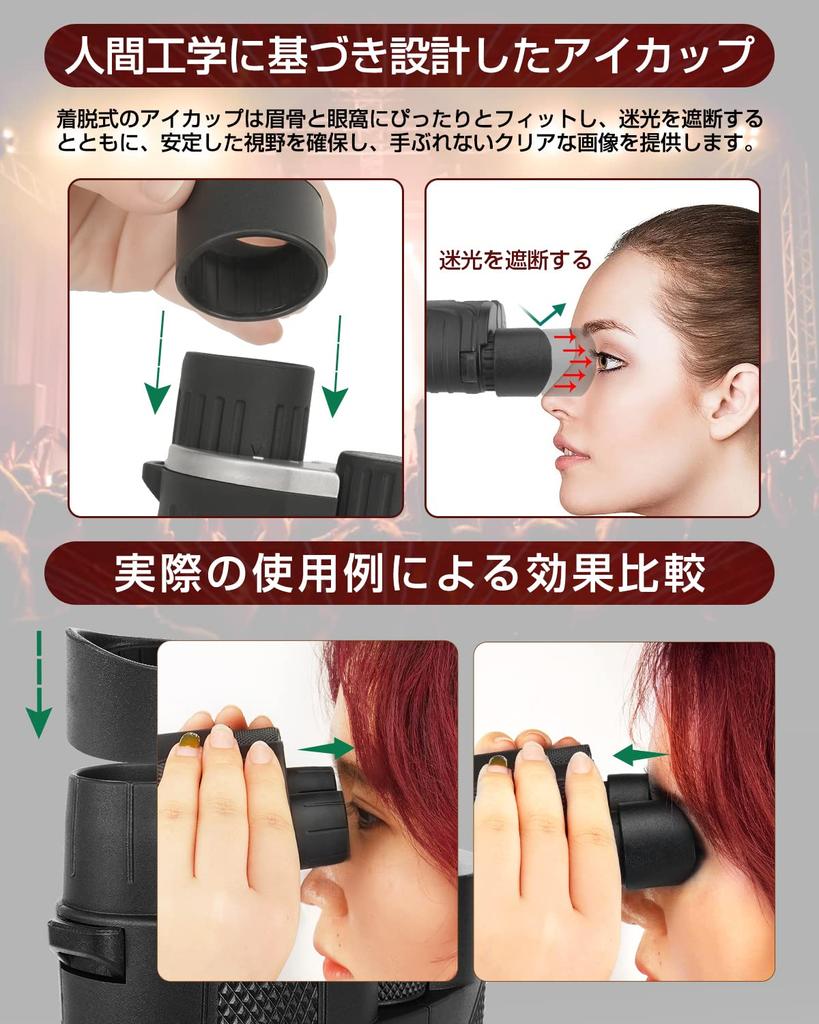 人間工学に基づき設計したアイカップ

着脱式のアイカップは眉骨と眼窩にぴったりとフィットし、迷光を遮断するとともに、安定した視野を確保し、手ぶれないクリアな画像を提供します。

迷光を遮断する

実際の使用例による効果比較