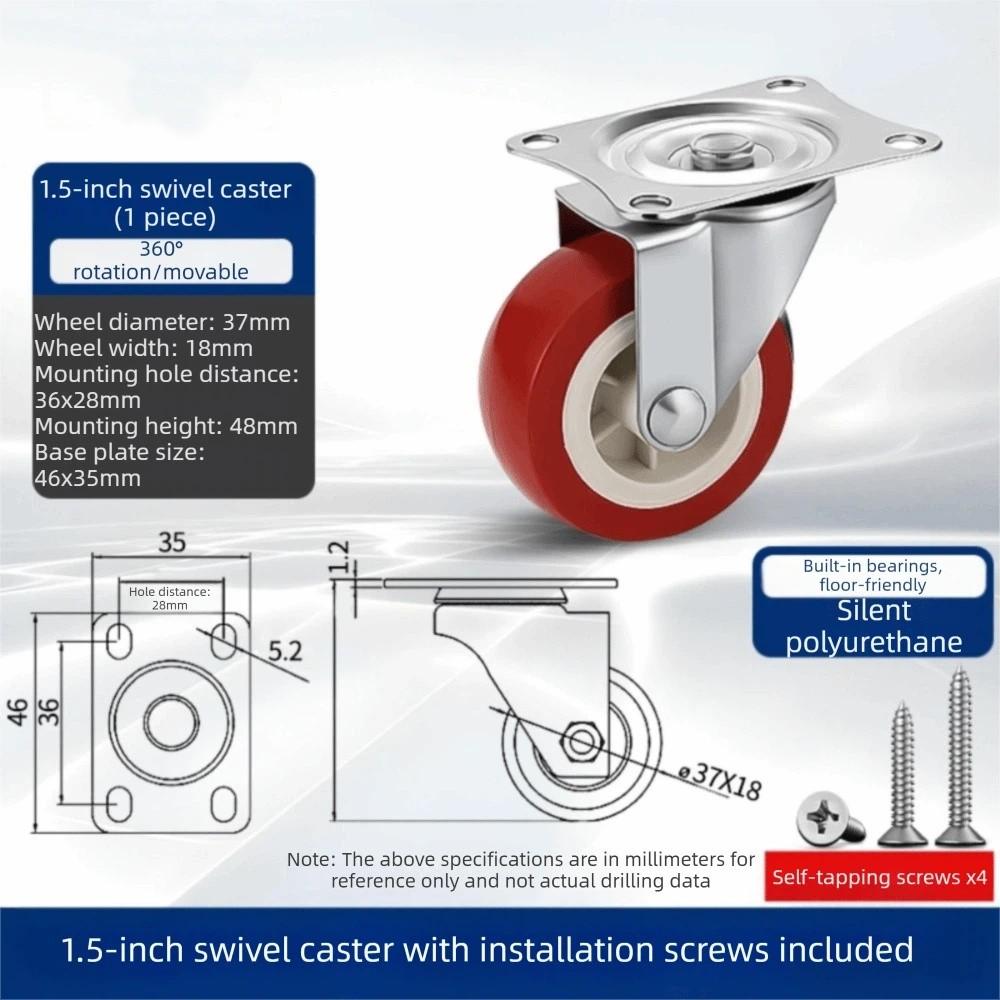 1.5-inch swivel caster (1 piece)

360° rotation/movable

Wheel diameter: 37mm
Wheel width: 18mm
Mounting hole distance: 36x28mm
Mounting height: 48mm
Base plate size: 46x35mm

35
Hole distance: 28mm
5.2
46
36
1.2
ø37X18

Built-in bearings, floor-friendly
Silent polyurethane

Note: The above specifications are in millimeters for reference only and not actual drilling data

Self-tapping screws x4

1.5-inch swivel caster with installation screws included