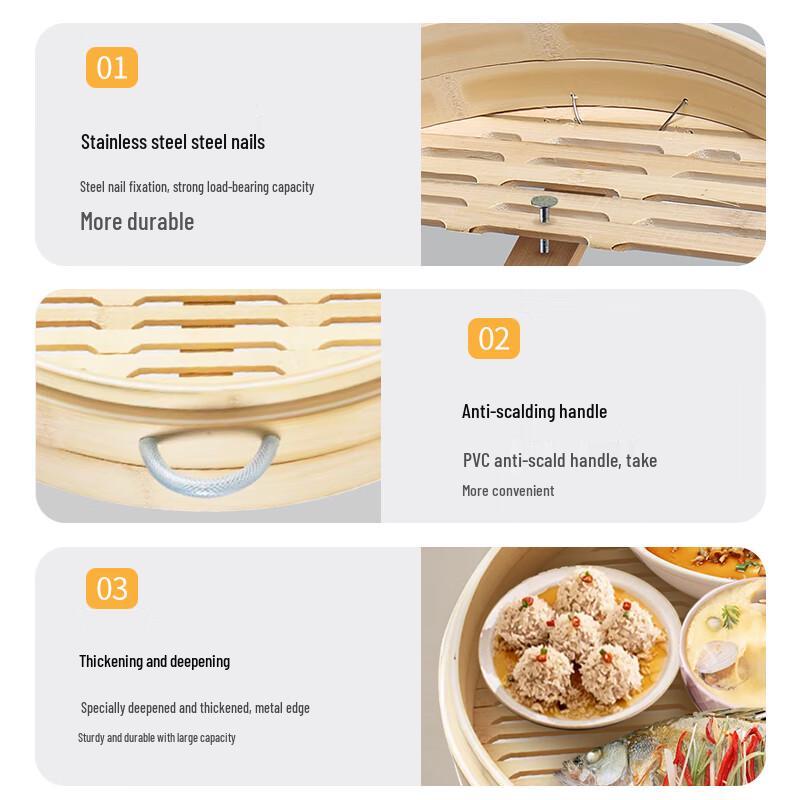 01

Stainless steel steel nails

Steel nail fixation, strong load-bearing capacity

More durable

02

Anti-scalding handle

PVC anti-scald handle, take

More convenient

03

Thickening and deepening

Specially deepened and thickened, metal edge

Sturdy and durable with large capacity