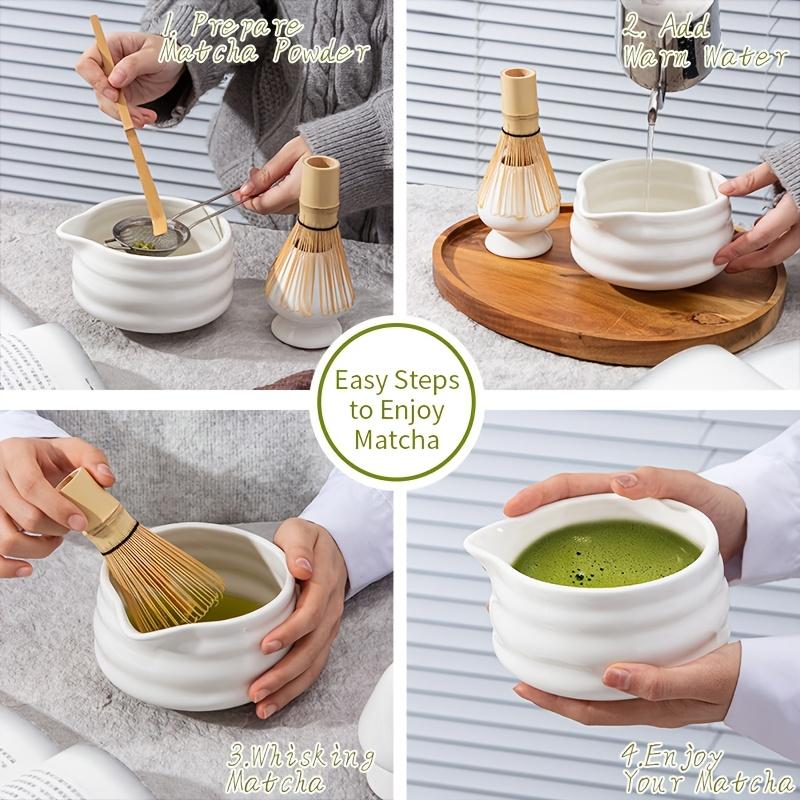 1. Prepare Matcha Powder

2. Add Warm Water

Easy Steps to Enjoy Matcha

3.Whisking Matcha

4.Enjoy Your Matcha