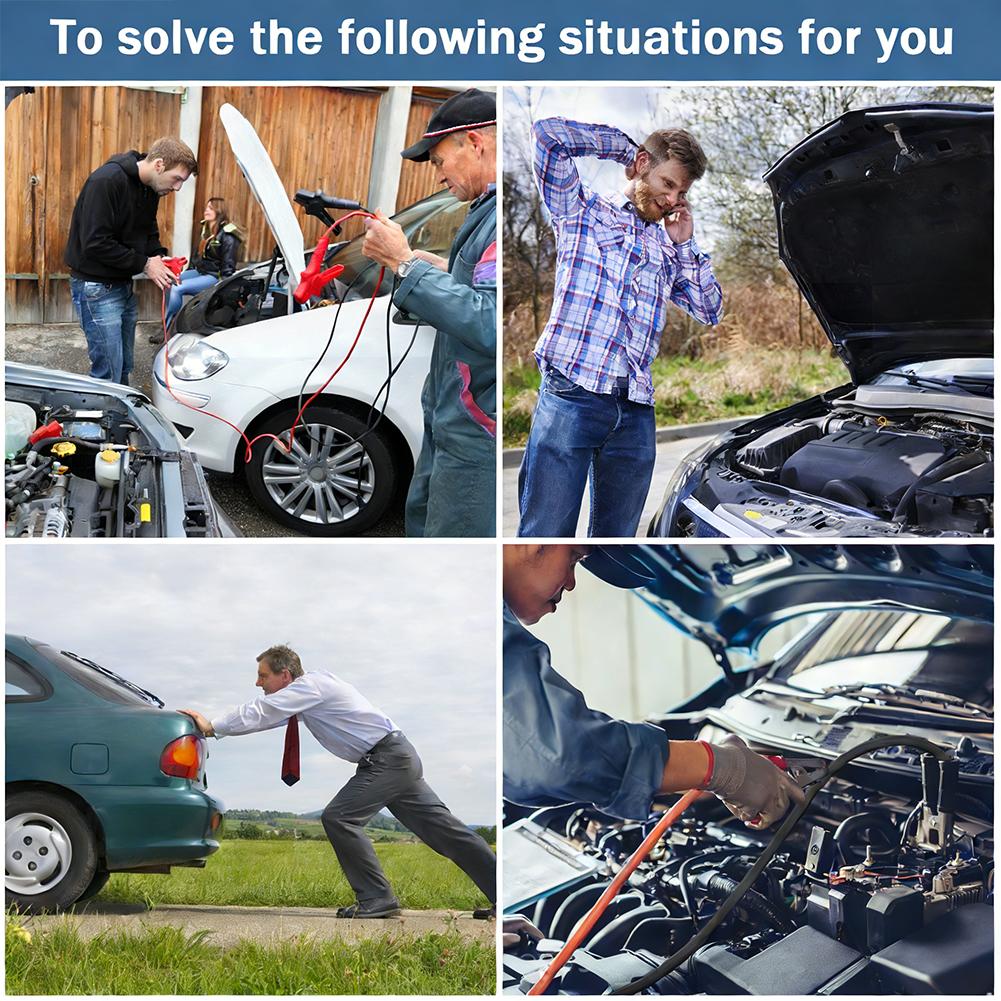 To solve the following situations for you