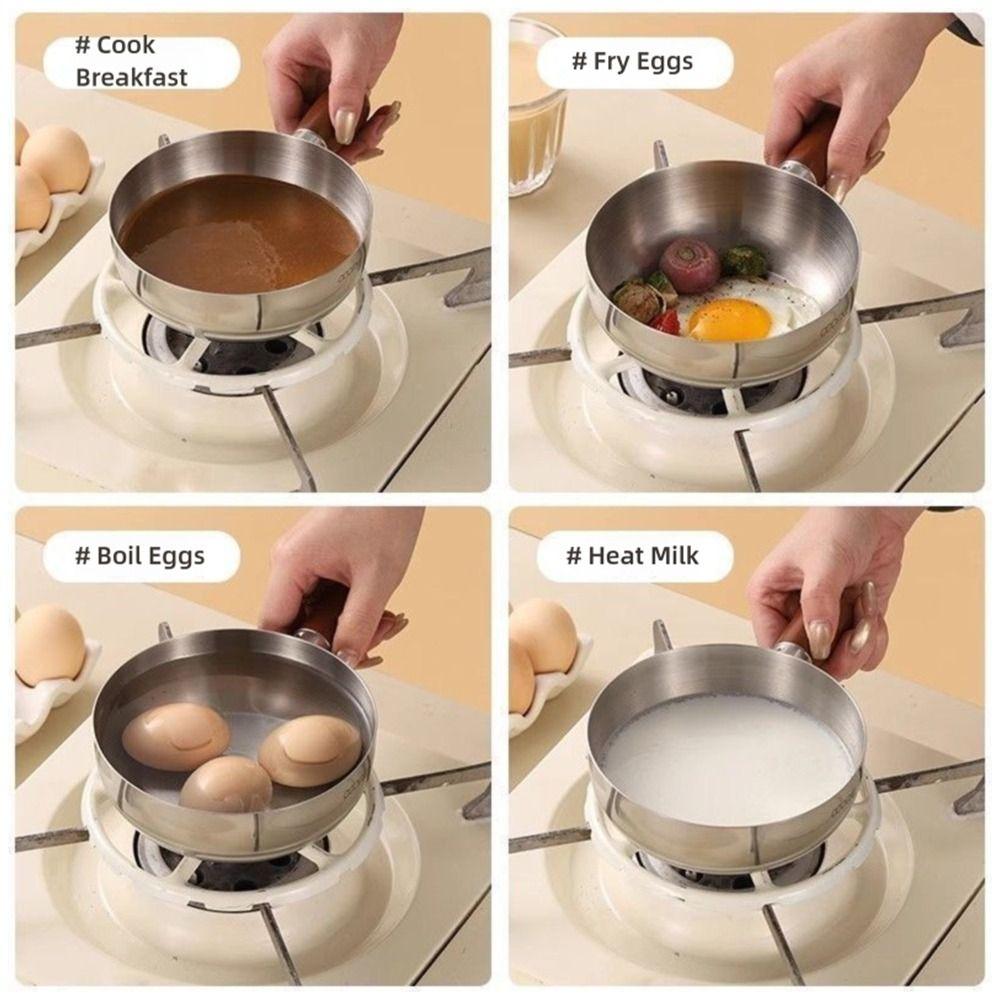 # Cook Breakfast

# Fry Eggs

# Boil Eggs

# Heat Milk