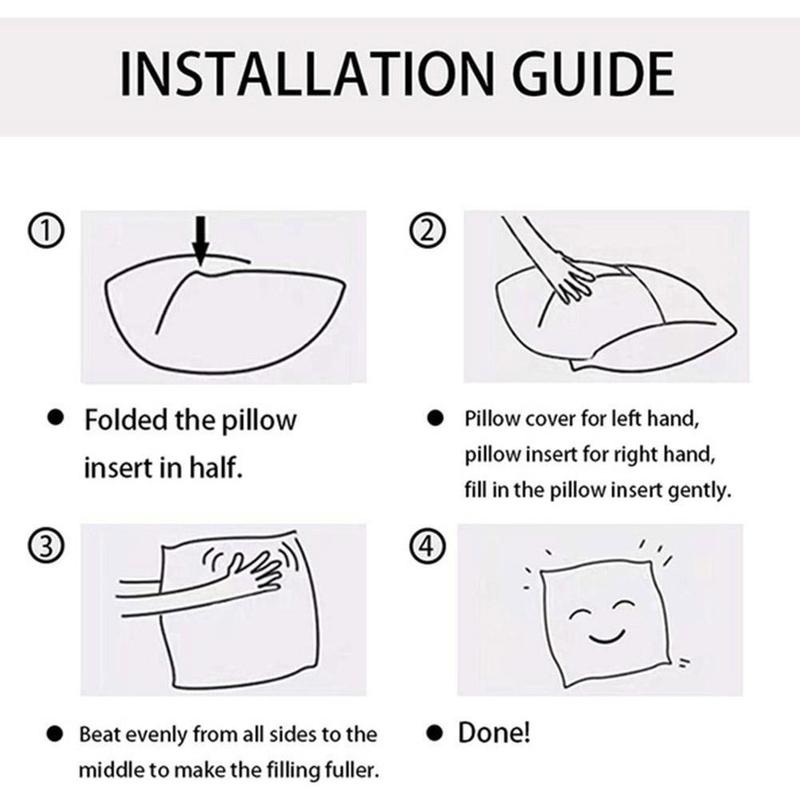 INSTALLATION GUIDE

①

● Folded the pillow insert in half.

②

● Pillow cover for left hand, pillow insert for right hand, fill in the pillow insert gently.

③

● Beat evenly from all sides to the middle to make the filling fuller.

④

● Done!