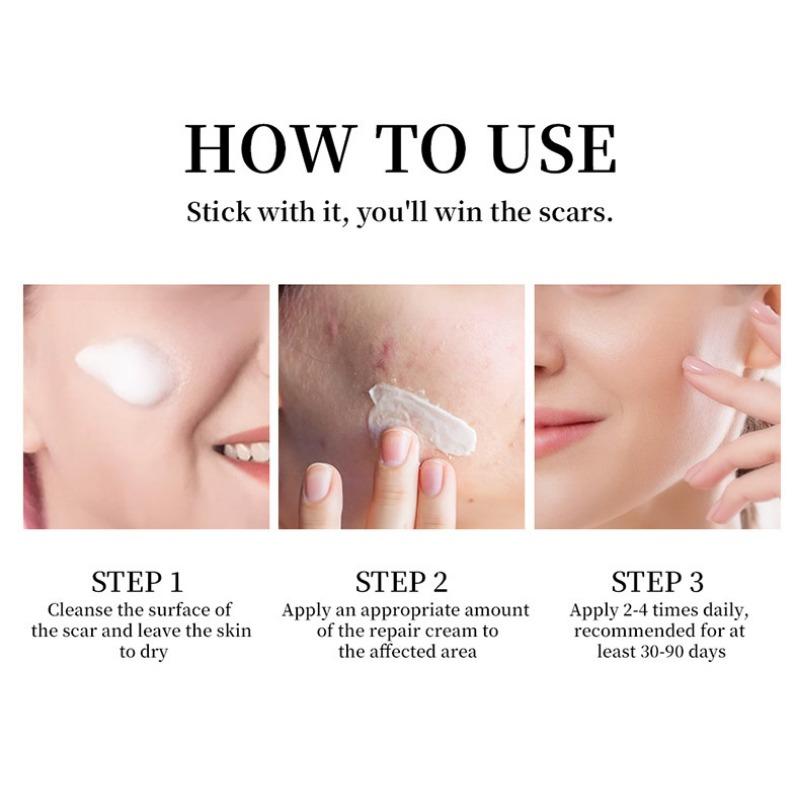 HOW TO USE

Stick with it, you'll win the scars.

STEP 1
Cleanse the surface of the scar and leave the skin to dry

STEP 2
Apply an appropriate amount of the repair cream to the affected area

STEP 3
Apply 2-4 times daily, recommended for at least 30-90 days