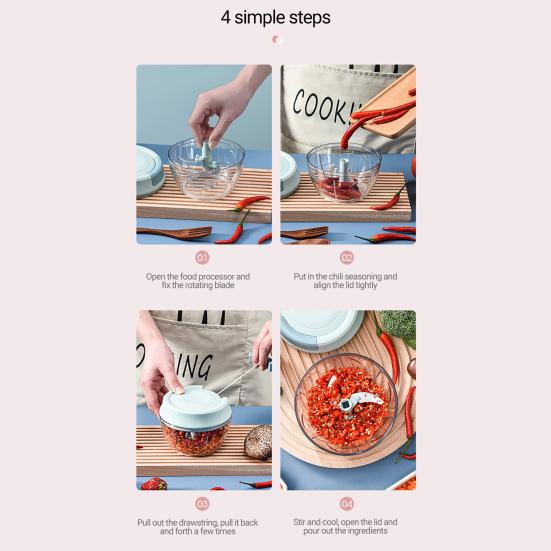 4 simple steps

COOKI

01

Open the food processor and fix the rotating blade

02

Put in the chili seasoning and align the lid tightly

ING

03

Pull out the drawstring, pull it back and forth a few times

04

Stir and cool, open the lid and pour out the ingredients