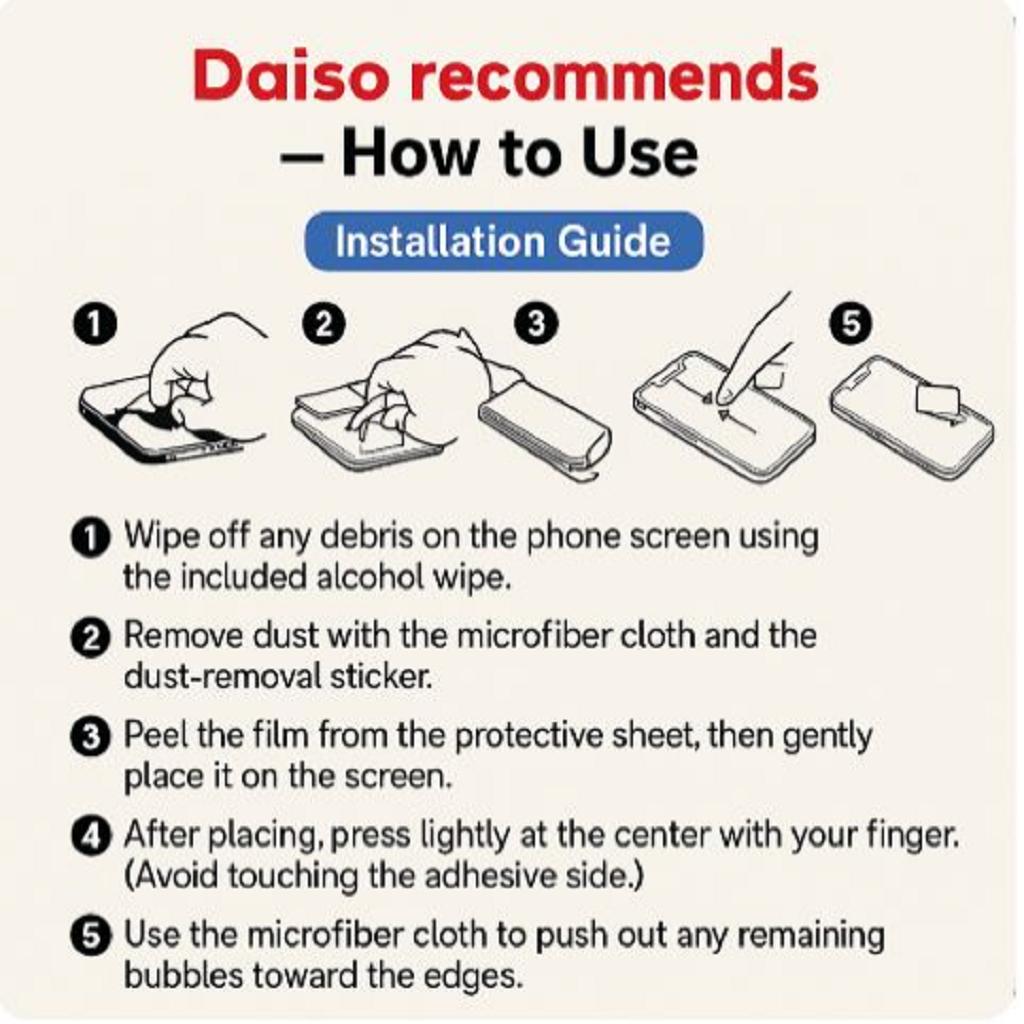 Daiso recommends
– How to Use

Installation Guide

1 2 3 5

1 Wipe off any debris on the phone screen using the included alcohol wipe.

2 Remove dust with the microfiber cloth and the dust-removal sticker.

3 Peel the film from the protective sheet, then gently place it on the screen.

4 After placing, press lightly at the center with your finger. (Avoid touching the adhesive side.)

5 Use the microfiber cloth to push out any remaining bubbles toward the edges.