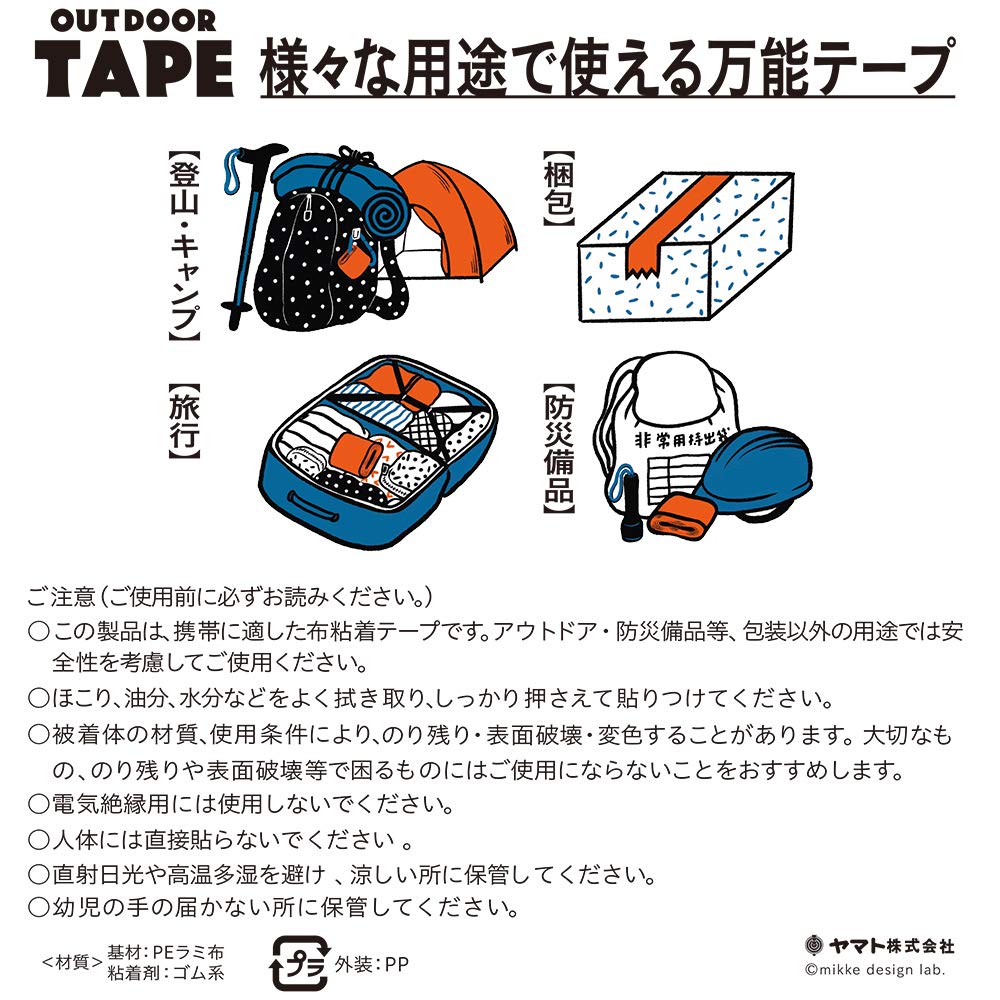 OUTDOOR
TAPE
様々な用途で使える万能テープ

【登山・キャンプ】
【梱包】
【旅行】
【防災備品】
非常用持出袋

ご注意（ご使用前に必ずお読みください。）
○この製品は、携帯に適した布粘着テープです。アウトドア・防災備品等、包装以外の用途では安全性を考慮してご使用ください。
○ほこり、油分、水分などをよく拭き取り、しっかり押さえて貼りつけてください。
○被着体の材質、使用条件により、のり残り・表面破壊・変色することがあります。大切なもの、のり残りや表面破壊等で困るものにはご使用にならないことをおすすめします。
○電気絶縁用には使用しないでください。
○人体には直接貼らないでください 。
○直射日光や高温多湿を避け 、涼しい所に保管してください。
○幼児の手の届かない所に保管してください。

＜材質＞ 基材：PEラミ布
粘着剤：ゴム系
プラ 外装：PP

ヤマト株式会社
©mikke design lab.