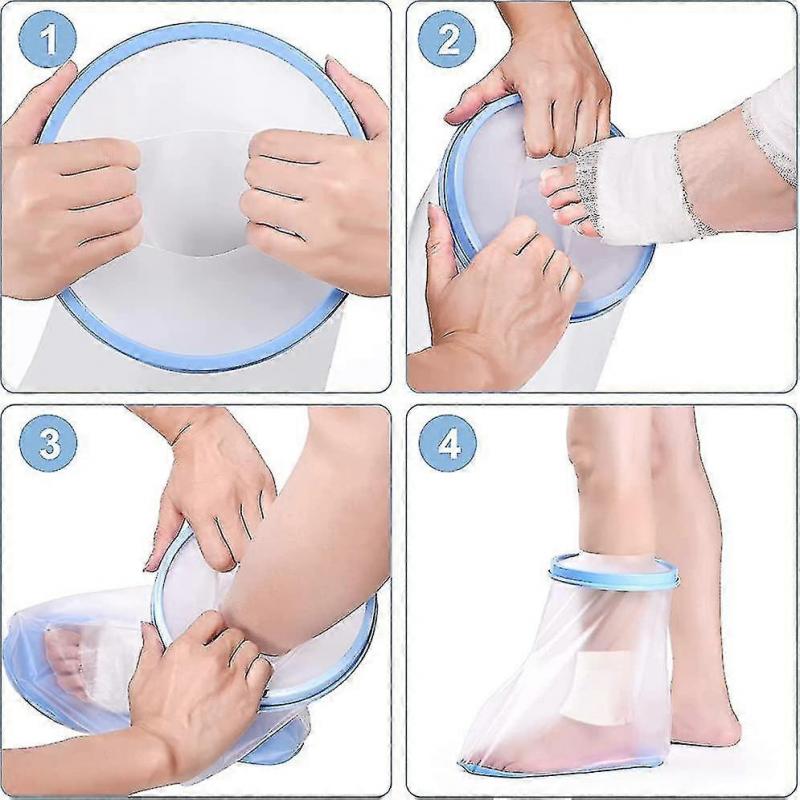 1

2

3

4