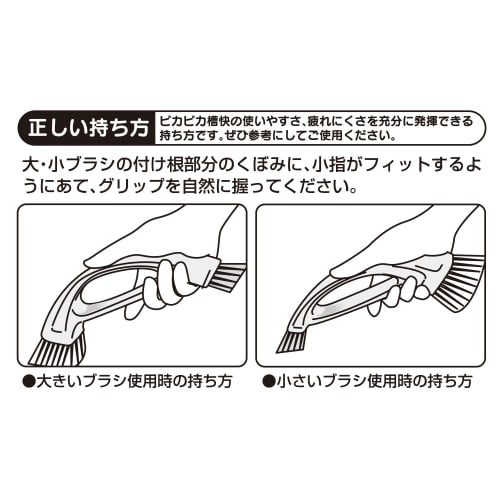 正しい持ち方

ピカピカ槽快の使いやすさ、疲れにくさを充分に発揮できる持ち方です。ぜひ参考にしてご使用ください。

大・小ブラシの付け根部分のくぼみに、小指がフィットするようにあて、グリップを自然に握ってください。

●大きいブラシ使用時の持ち方

●小さいブラシ使用時の持ち方