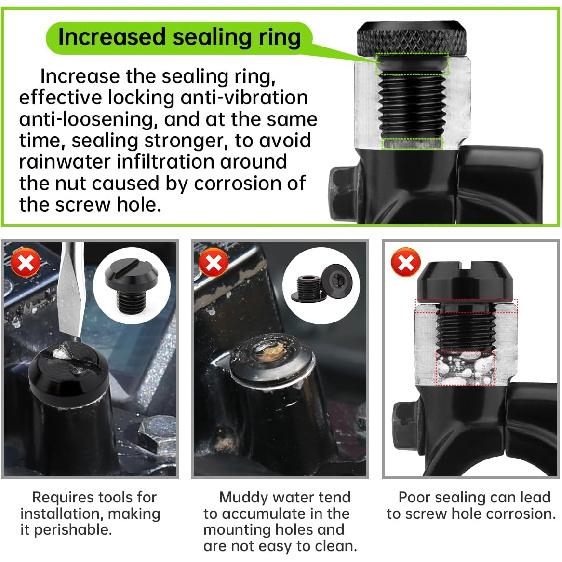 Increased sealing ring

Increase the sealing ring, effective locking anti-vibration anti-loosening, and at the same time, sealing stronger, to avoid rainwater infiltration around the nut caused by corrosion of the screw hole.

Requires tools for installation, making it perishable.

Muddy water tend to accumulate in the mounting holes and are not easy to clean.

Poor sealing can lead to screw hole corrosion.