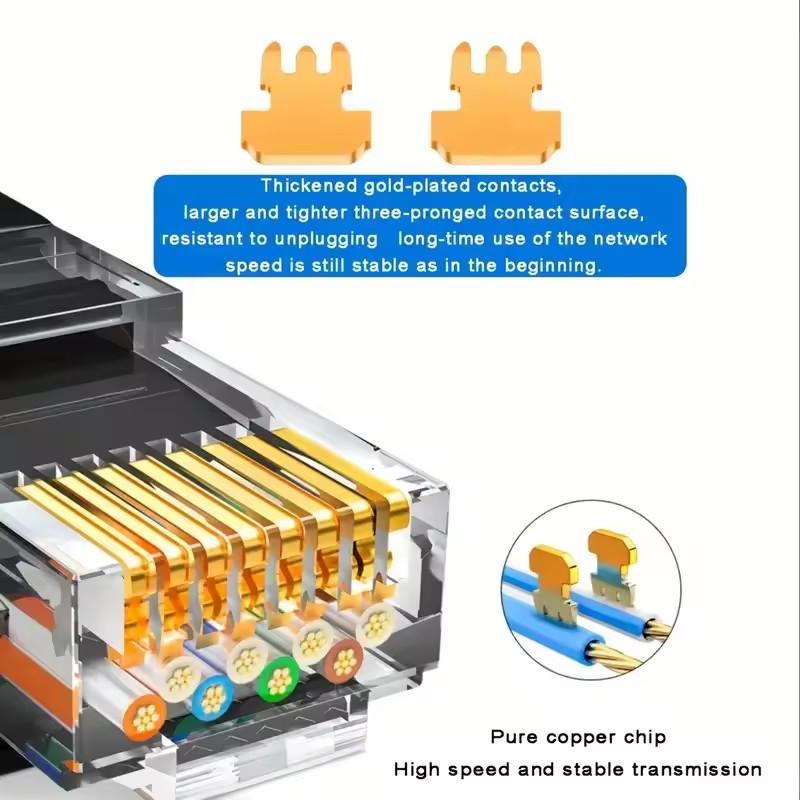 Thickened gold-plated contacts, larger and tighter three-pronged contact surface, resistant to unplugging long-time use of the network speed is still stable as in the beginning.

Pure copper chip
High speed and stable transmission