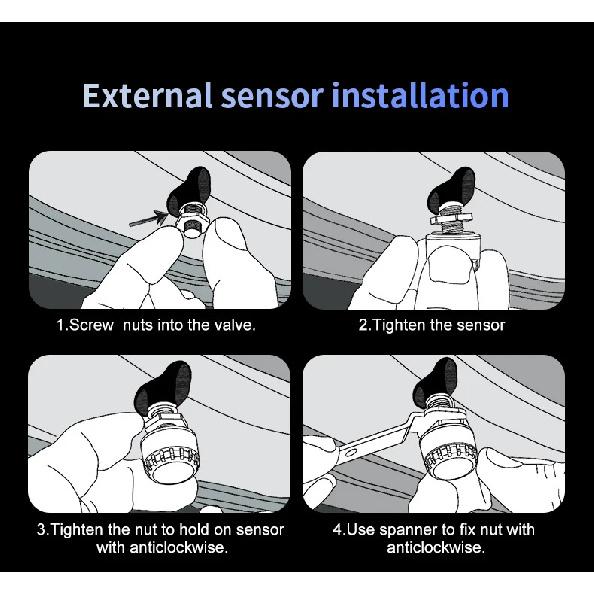 External sensor installation

1.Screw  nuts into the valve.

2.Tighten the sensor

3.Tighten the nut to hold on sensor with anticlockwise.

4.Use spanner to fix nut with anticlockwise.