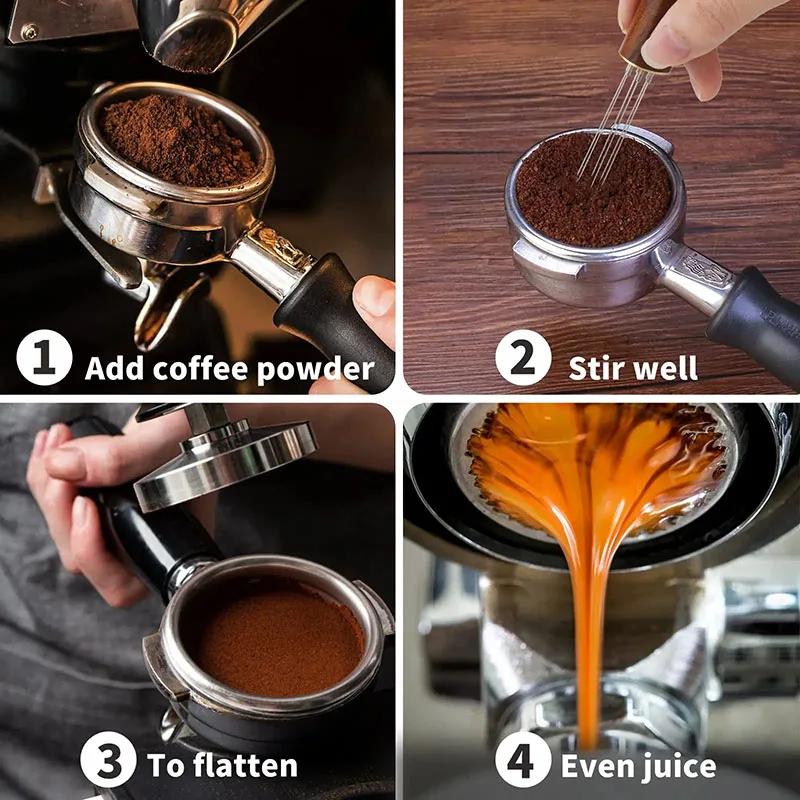 1 Add coffee powder

2 Stir well

3 To flatten

4 Even juice