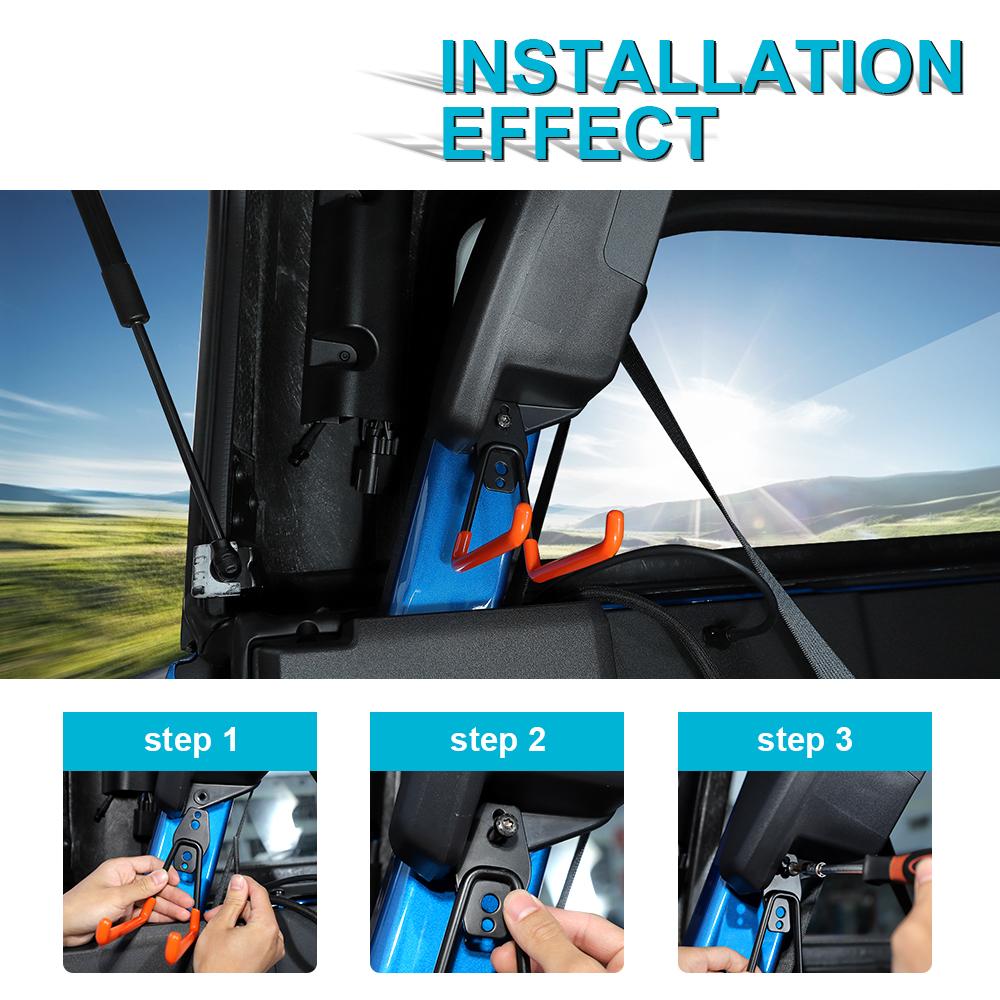 INSTALLATION EFFECT

step 1

step 2

step 3