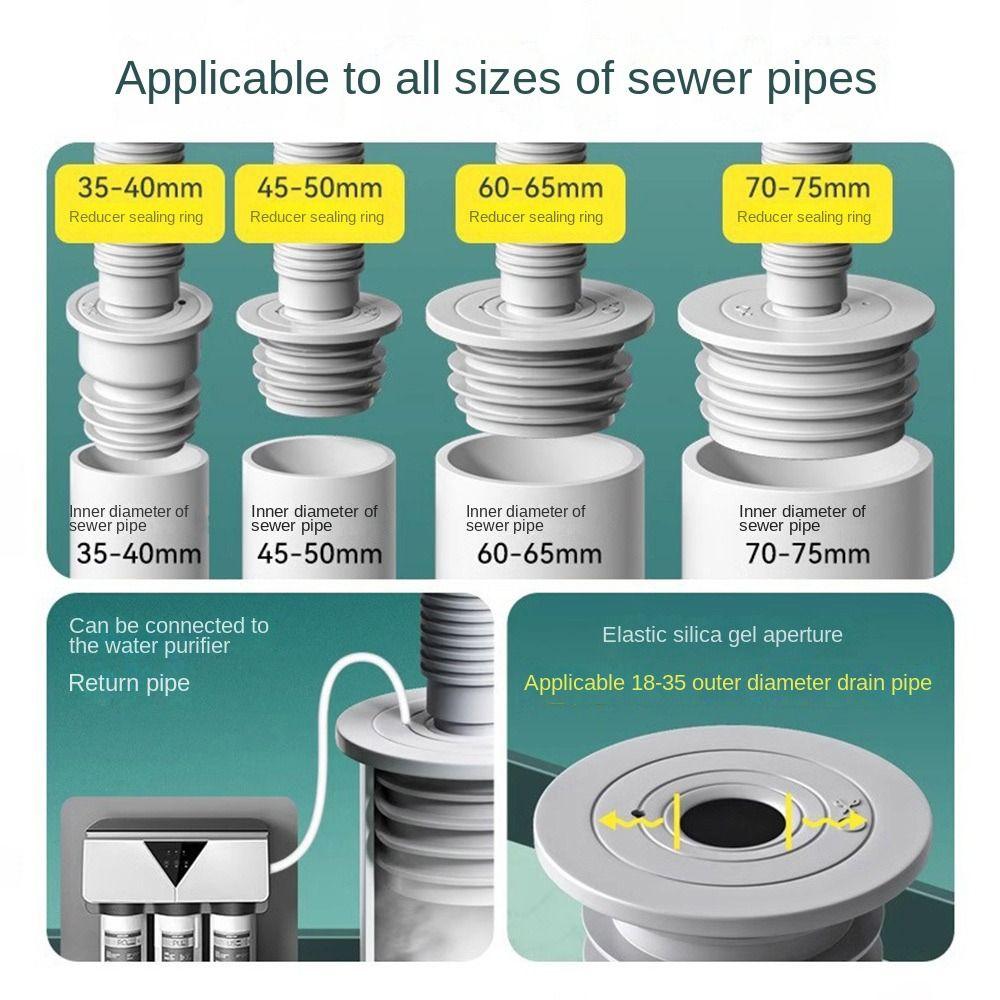 Applicable to all sizes of sewer pipes

35-40mm
Reducer sealing ring

45-50mm
Reducer sealing ring

60-65mm
Reducer sealing ring

70-75mm
Reducer sealing ring

Inner diameter of sewer pipe
35-40mm

Inner diameter of sewer pipe
45-50mm

Inner diameter of sewer pipe
60-65mm

Inner diameter of sewer pipe
70-75mm

Can be connected to the water purifier

Return pipe

Elastic silica gel aperture

Applicable 18-35 outer diameter drain pipe