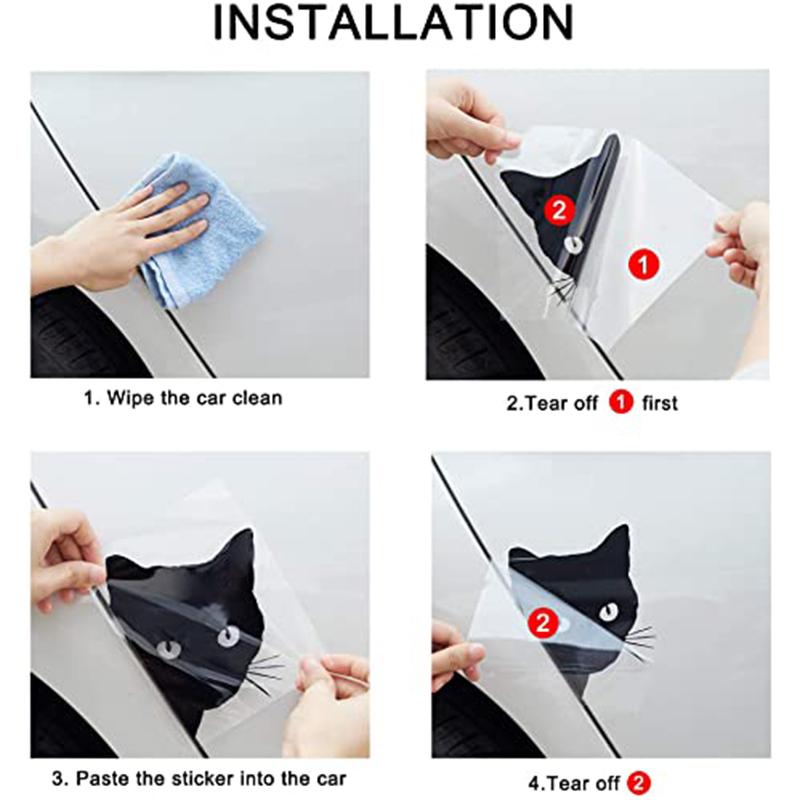 INSTALLATION

2

1

1. Wipe the car clean

2.Tear off 1 first

2

3. Paste the sticker into the car

4.Tear off 2