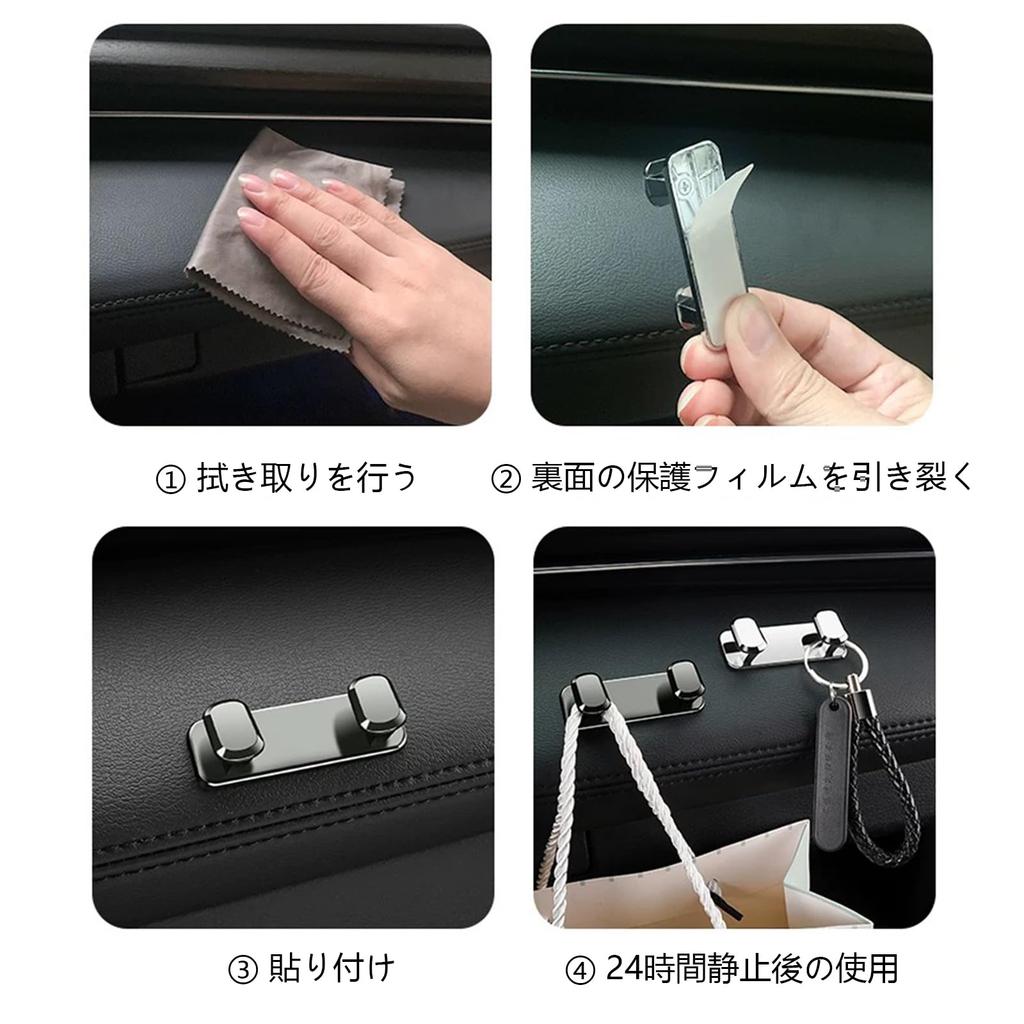 ① 拭き取りを行う

② 裏面の保護フィルムを引き裂く

③ 貼り付け

④ 24時間静止後の使用