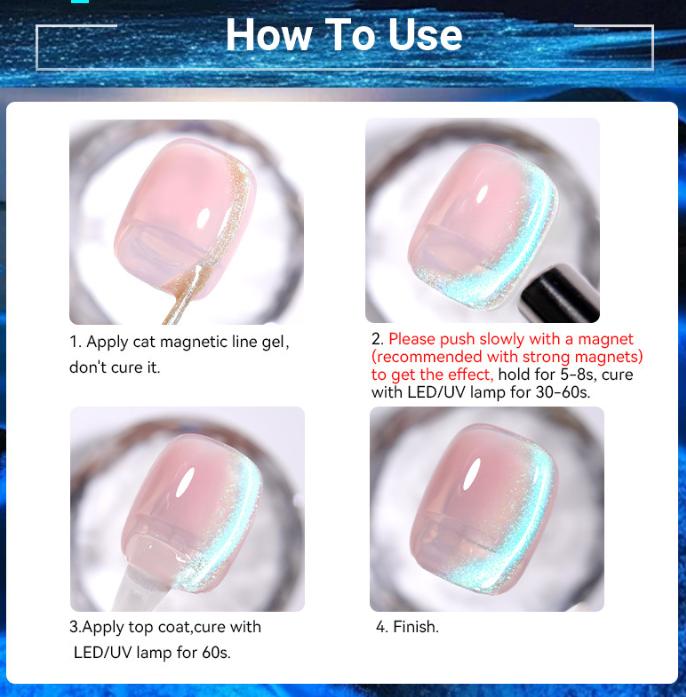 How To Use

1. Apply cat magnetic line gel, don't cure it.

2. Please push slowly with a magnet (recommended with strong magnets) to get the effect, hold for 5-8s, cure with LED/UV lamp for 30-60s.

3.Apply top coat,cure with LED/UV lamp for 60s.

4. Finish.