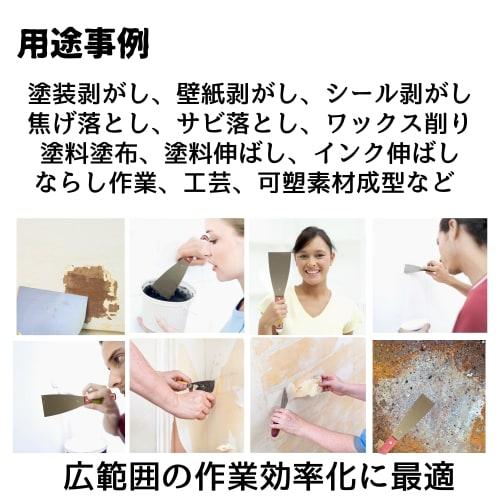 用途事例

塗装剥がし、壁紙剥がし、シール剥がし
焦げ落とし、サビ落とし、ワックス削り
塗料塗布、塗料伸ばし、インク伸ばし
ならし作業、工芸、可塑素材成型など

広範囲の作業効率化に最適