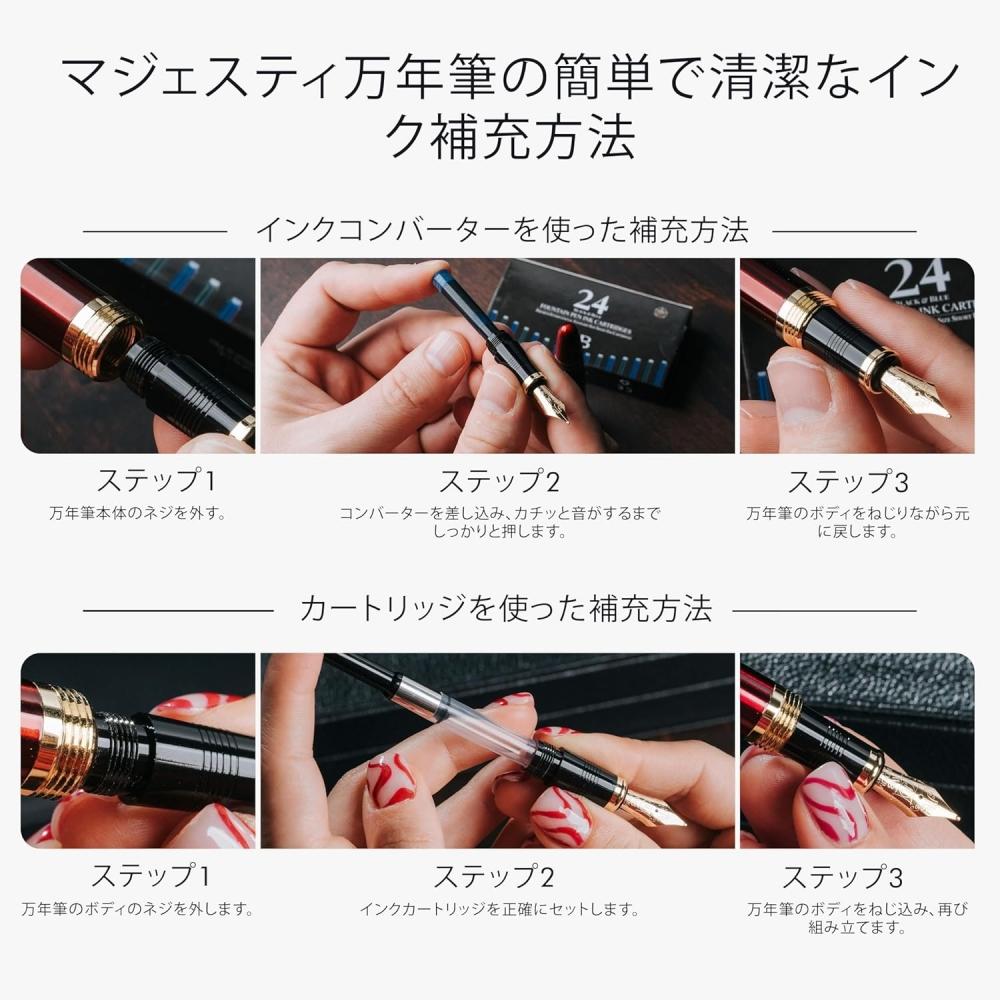 マジェスティ万年筆の簡単で清潔なインク補充方法

インクコンバーターを使った補充方法

24
FOUNTAIN PEN INK CARTRIDGES

24
BLACK & BLUE
INK CART

ステップ1
万年筆本体のネジを外す。

ステップ2
コンバーターを差し込み、カチッと音がするまでしっかりと押します。

ステップ3
万年筆のボディをねじりながら元に戻します。

カートリッジを使った補充方法

ステップ1
万年筆のボディのネジを外します。

ステップ2
インクカートリッジを正確にセットします。

ステップ3
万年筆のボディをねじ込み、再び組み立てます。