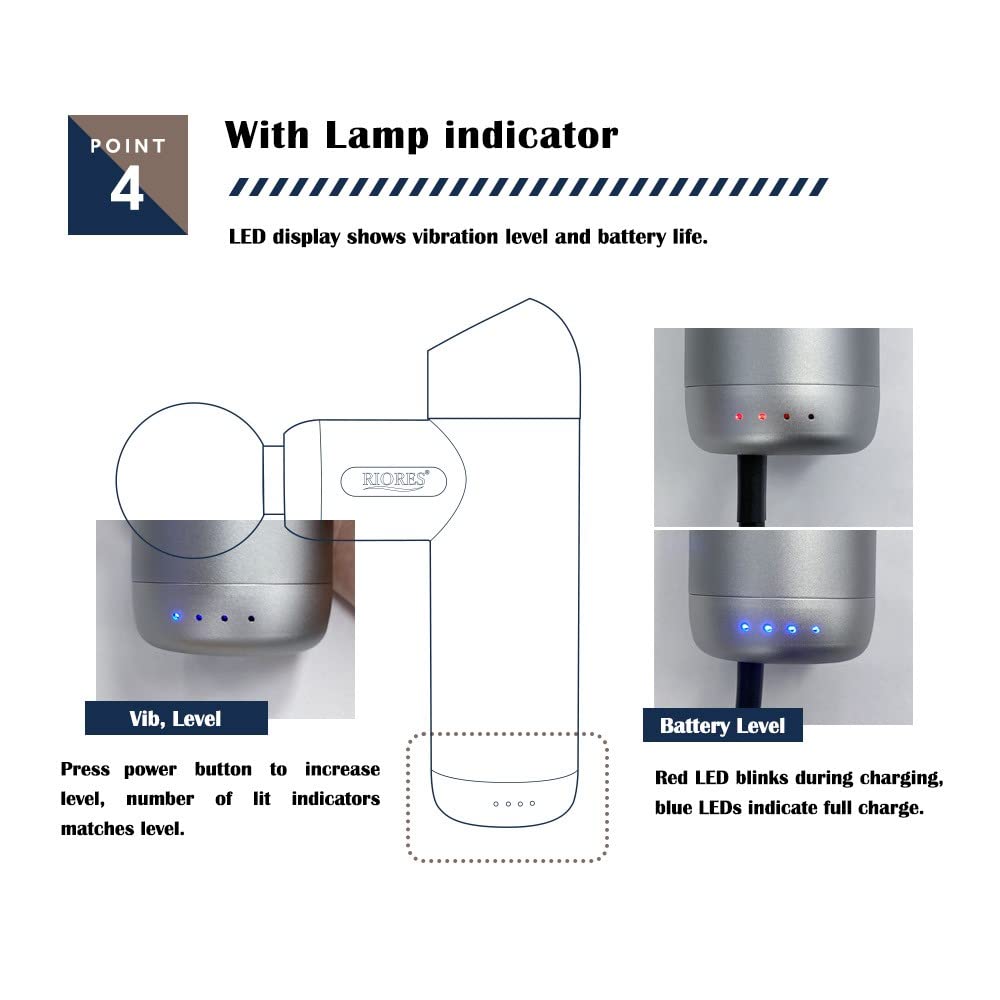 POINT
4

With Lamp indicator

LED display shows vibration level and battery life.

RIORES®

Vib, Level

Press power button to increase level, number of lit indicators matches level.

Battery Level

Red LED blinks during charging, blue LEDs indicate full charge.