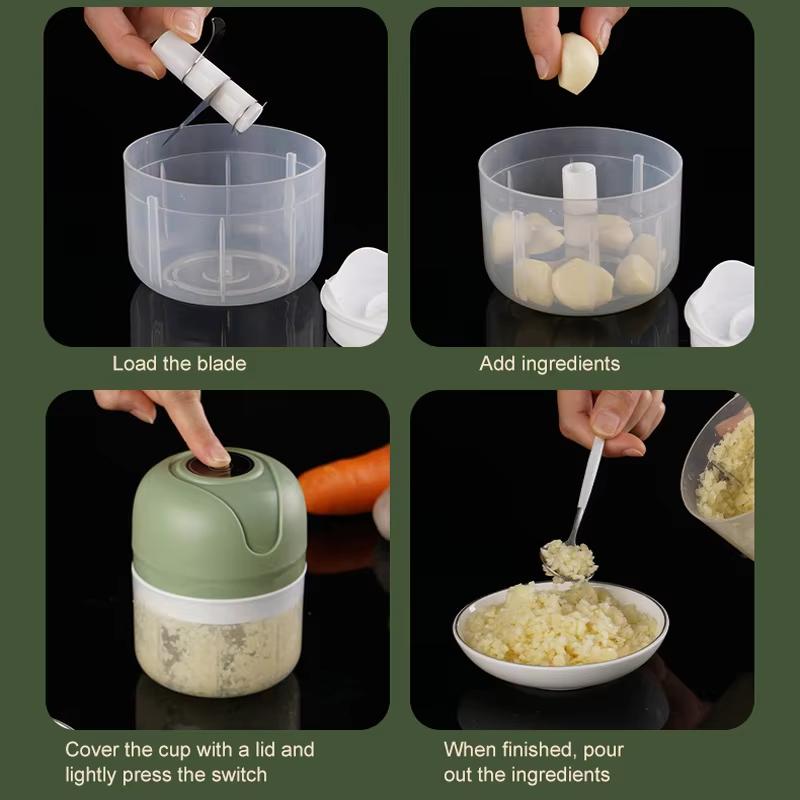 Load the blade

Add ingredients

Cover the cup with a lid and lightly press the switch

When finished, pour out the ingredients