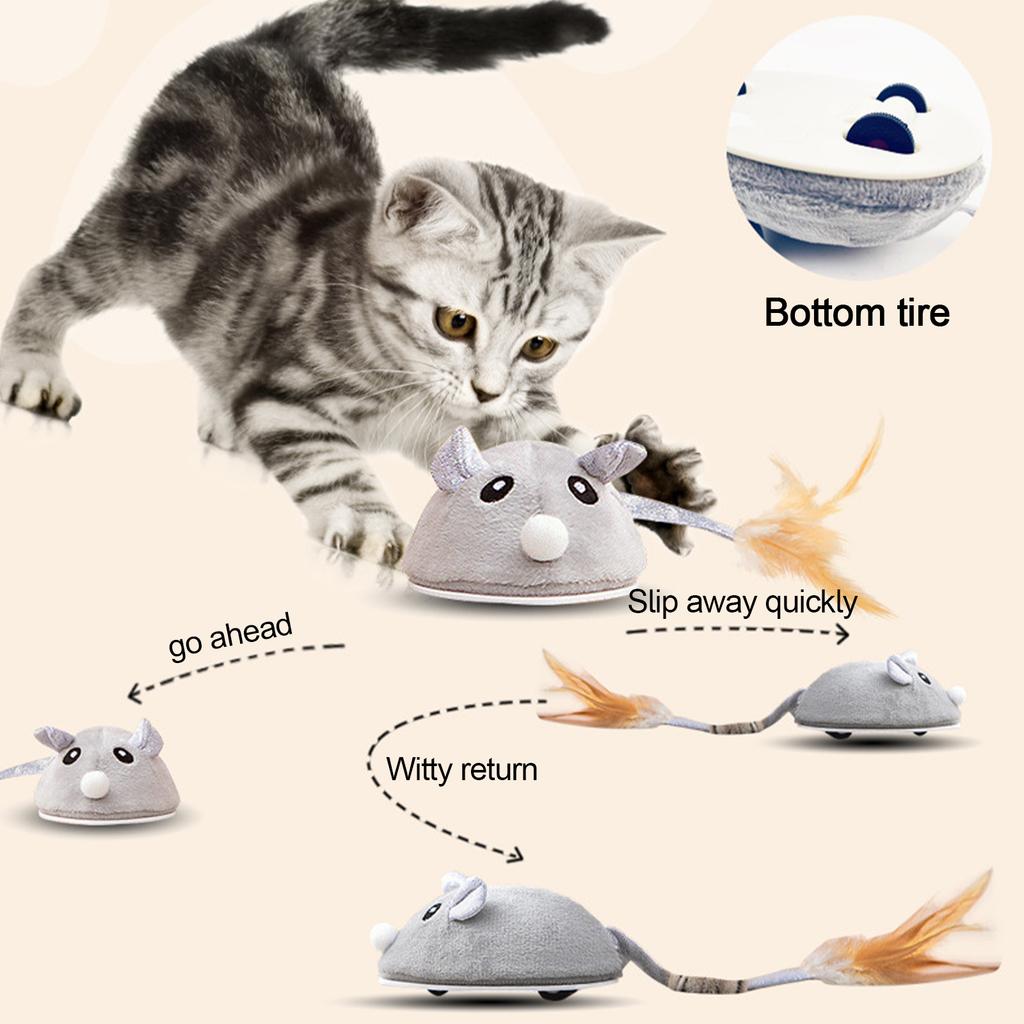 Bottom tire

Slip away quickly

go ahead

Witty return