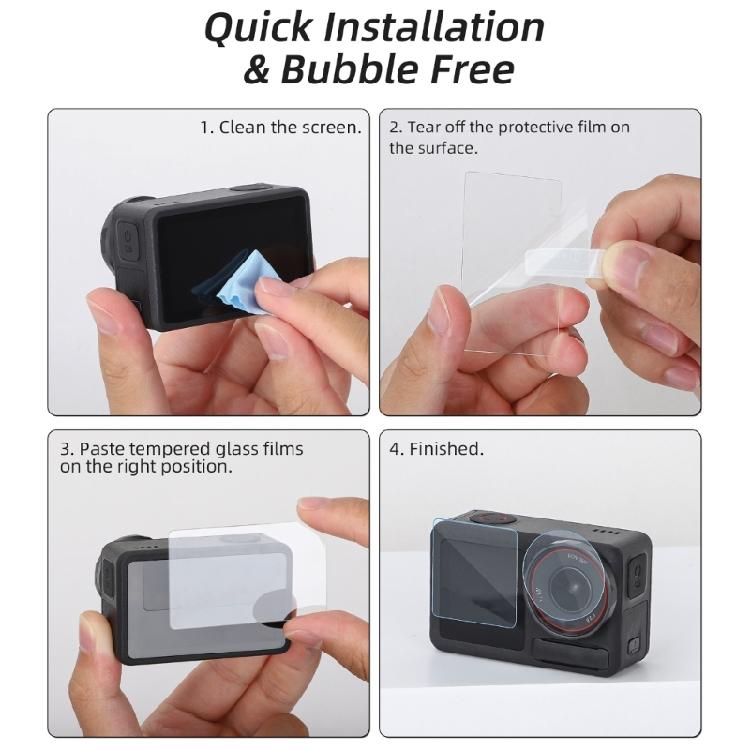 Quick Installation
& Bubble Free

1. Clean the screen.

2. Tear off the protective film on the surface.

3. Paste tempered glass films on the right position.

4. Finished.