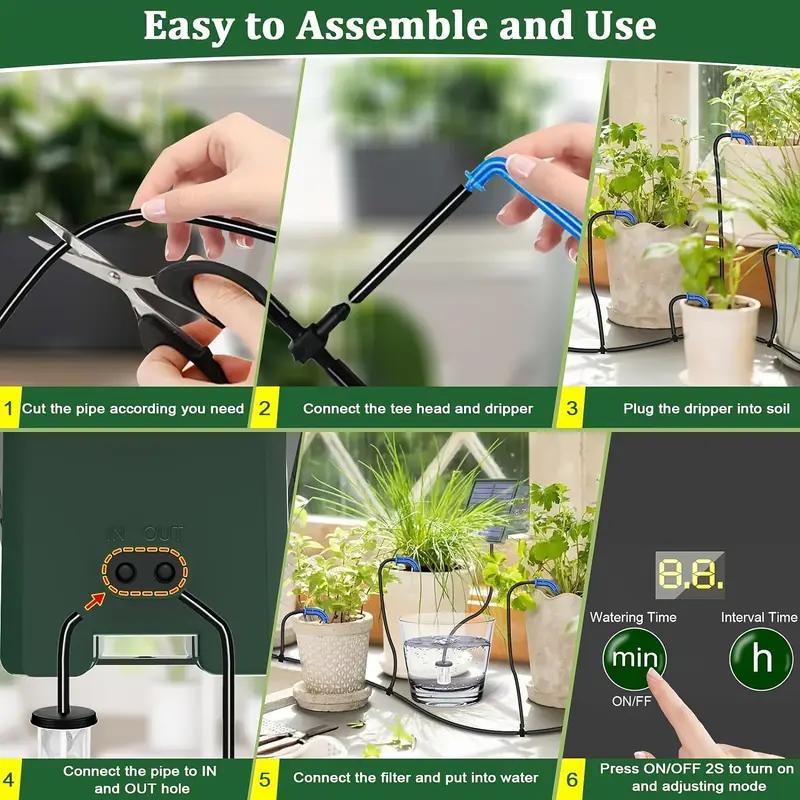 Easy to Assemble and Use

1 Cut the pipe according you need

2 Connect the tee head and dripper

3 Plug the dripper into soil

IN OUT

4 Connect the pipe to IN and OUT hole

5 Connect the filter and put into water

8.8.

Watering Time

Interval Time

min

h

ON/FF

6 Press ON/OFF 2S to turn on and adjusting mode