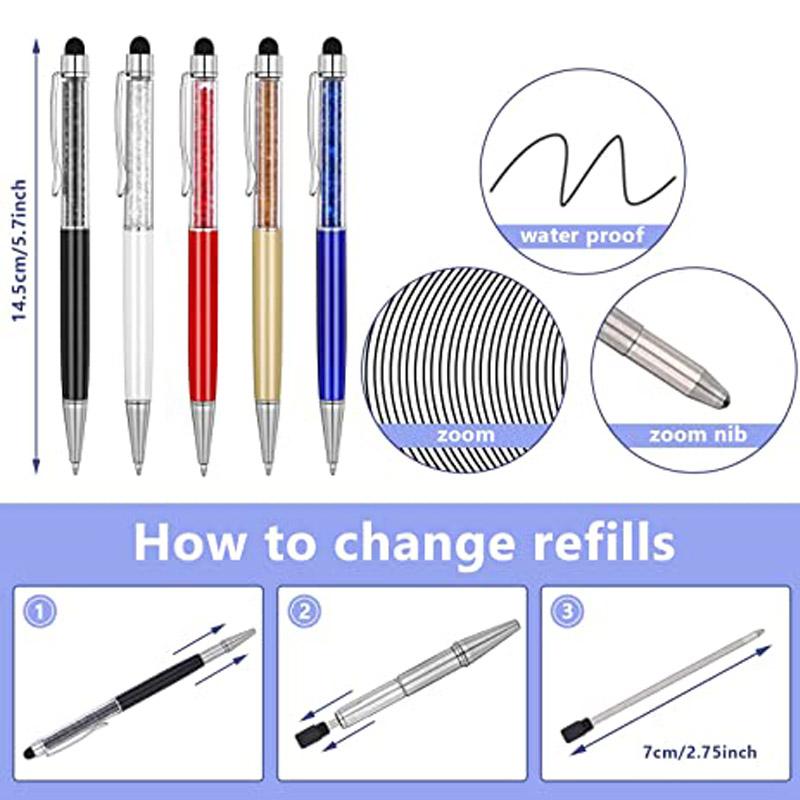 14.5cm/5.7inch

water proof

zoom

zoom nib

How to change refills

1

2

3

7cm/2.75inch