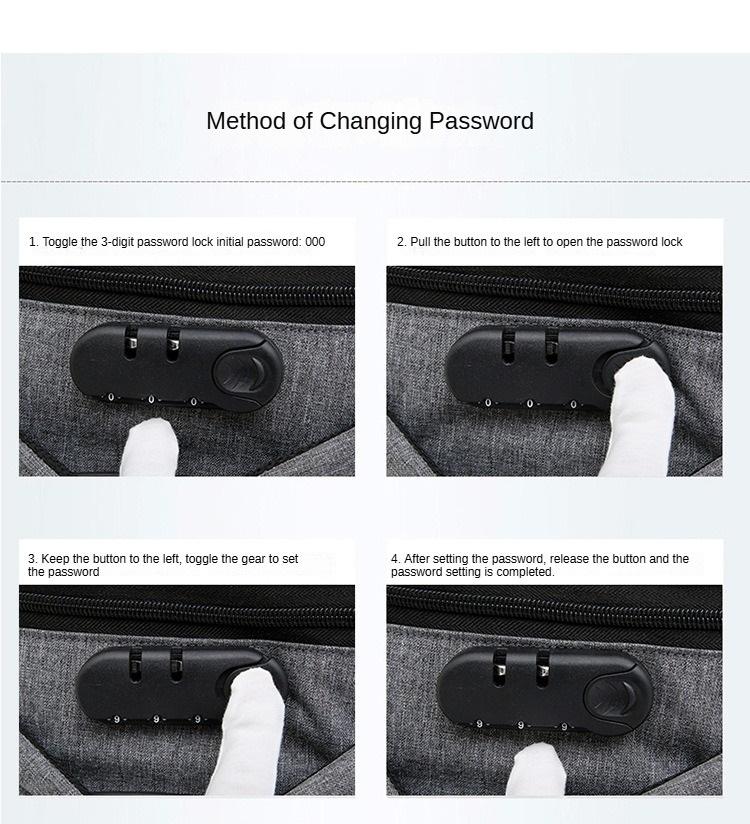 Method of Changing Password

1. Toggle the 3-digit password lock initial password: 000

0 0 0

2. Pull the button to the left to open the password lock

0 0 0

3. Keep the button to the left, toggle the gear to set the password

9 9 9

4. After setting the password, release the button and the password setting is completed.

9 9 9