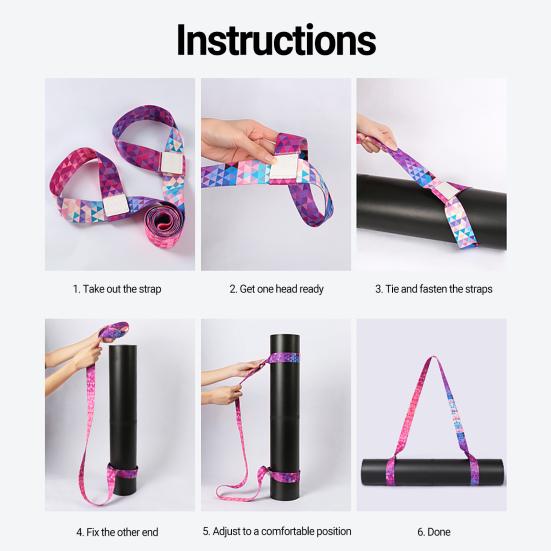 Instructions

1. Take out the strap

2. Get one head ready

3. Tie and fasten the straps

4. Fix the other end

5. Adjust to a comfortable position

6. Done