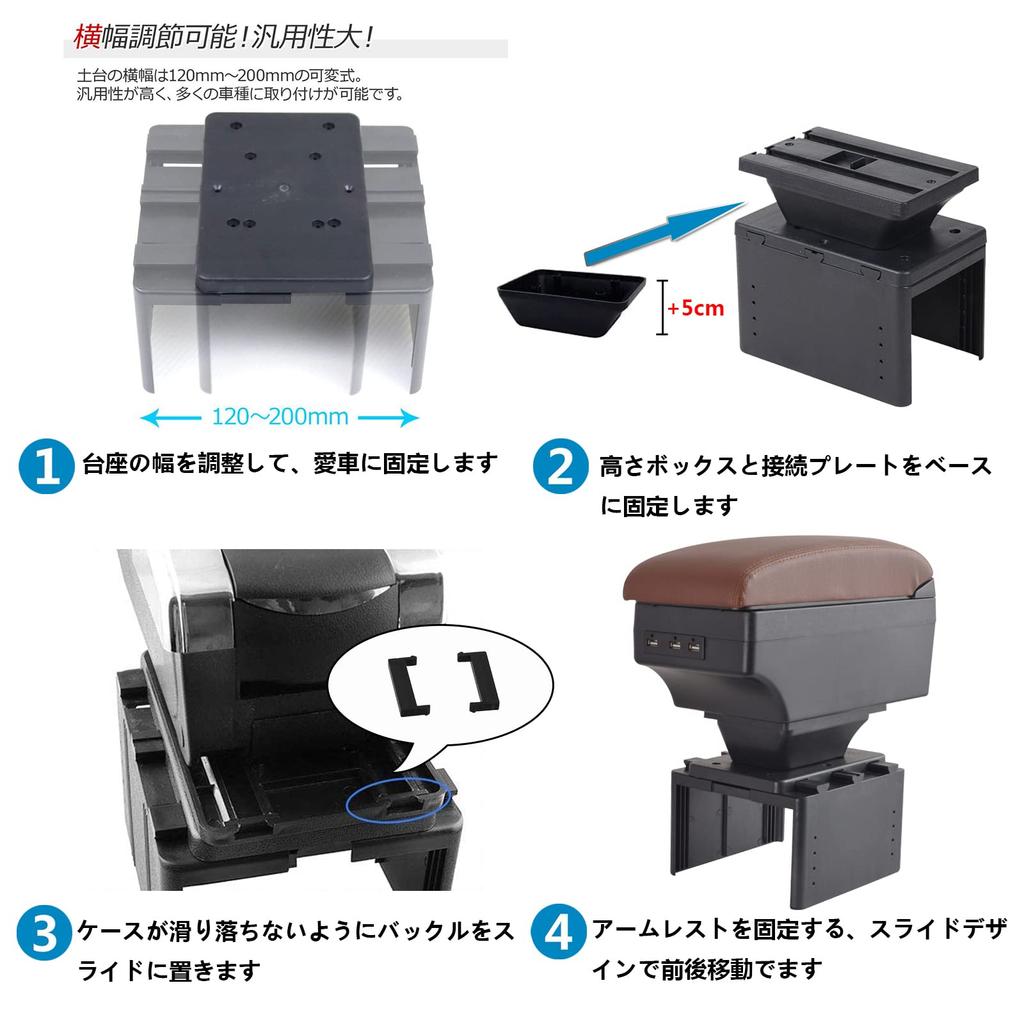 横幅調節可能！汎用性大！

土台の横幅は120mm～200mmの可変式。
汎用性が高く、多くの車種に取り付けが可能です。

+5cm

120～200mm

1 台座の幅を調整して、愛車に固定します

2 高さボックスと接続プレートをベースに固定します

3 ケースが滑り落ちないようにバックルをスライドに置きます

4 アームレストを固定する、スライドデザインで前後移動でます