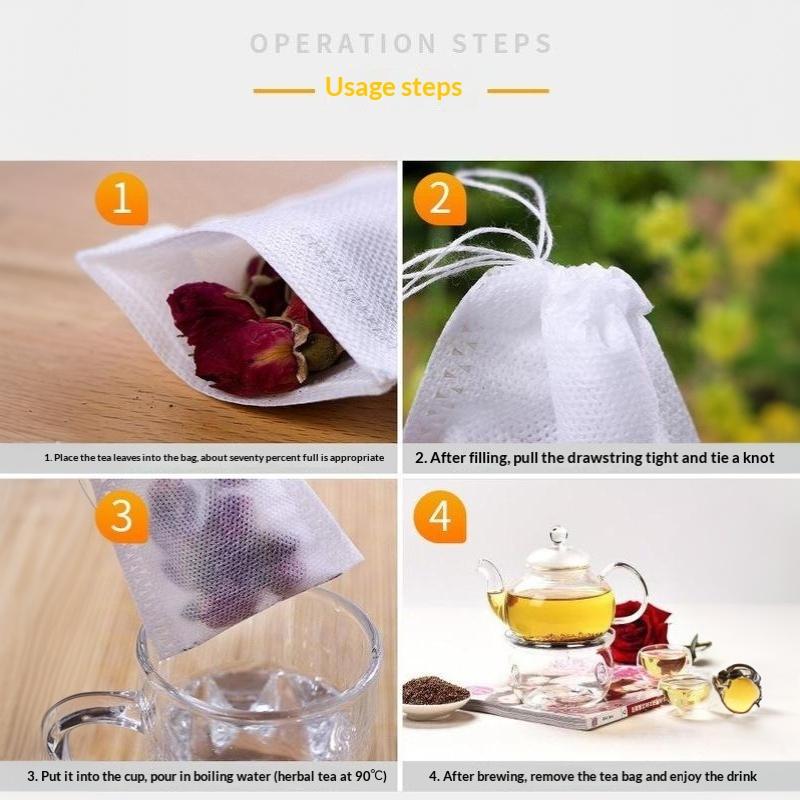 OPERATION STEPS

Usage steps

1

1. Place the tea leaves into the bag, about seventy percent full is appropriate

2

2. After filling, pull the drawstring tight and tie a knot

3

3. Put it into the cup, pour in boiling water (herbal tea at 90℃)

4

4. After brewing, remove the tea bag and enjoy the drink