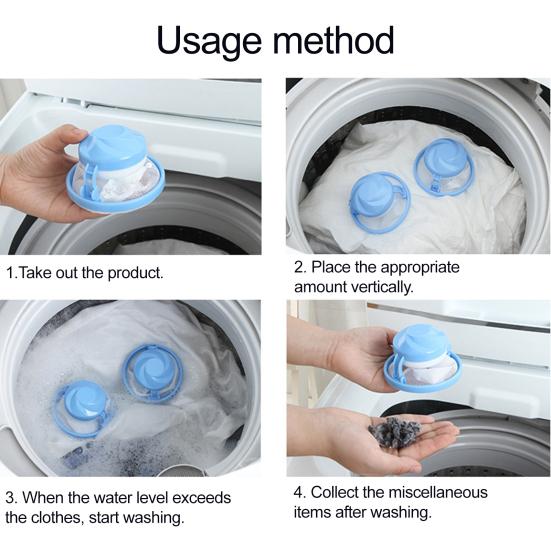 Usage method

1.Take out the product.

2. Place the appropriate amount vertically.

3. When the water level exceeds the clothes, start washing.

4. Collect the miscellaneous items after washing.