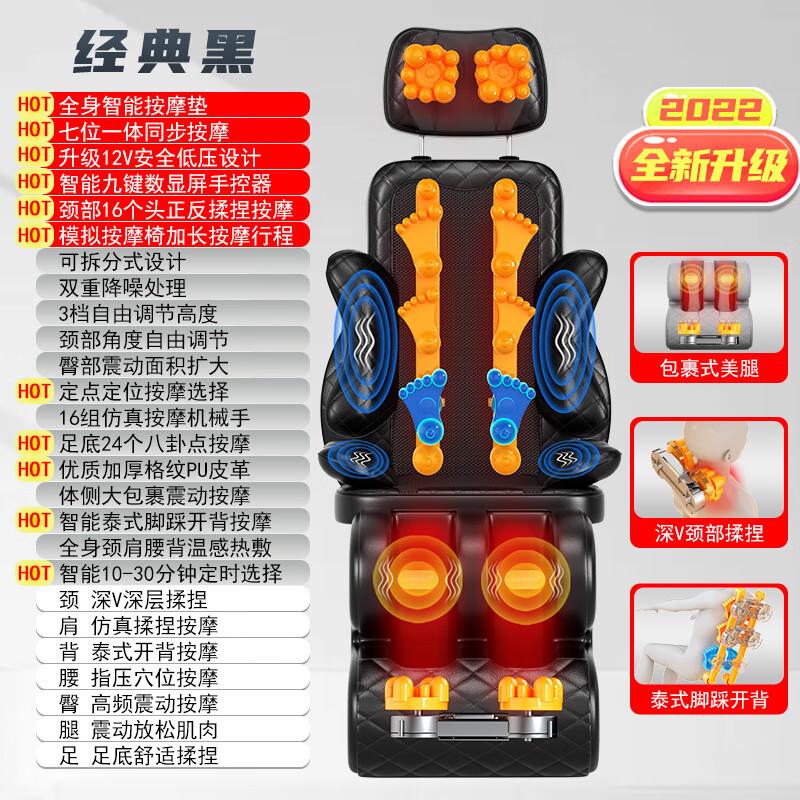 经典黑

HOT 全身智能按摩垫
HOT 七位一体同步按摩
HOT 升级12V安全低压设计
HOT 智能九键数显屏手控器
HOT 颈部16个头正反揉捏按摩
HOT 模拟按摩椅加长按摩行程
可拆分式设计
双重降噪处理
3档自由调节高度
颈部角度自由调节
臀部震动面积扩大
HOT 定点定位按摩选择
16组仿真按摩机械手
HOT 足底24个八卦点按摩
HOT 优质加厚格纹PU皮革
体侧大包裹震动按摩
HOT 智能泰式脚踩开背按摩
全身颈肩腰背温感热敷
HOT 智能10-30分钟定时选择
颈 深V深层揉捏
肩 仿真揉捏按摩
背 泰式开背按摩
腰 指压穴位按摩
臀 高频震动按摩
腿 震动放松肌肉
足 足底舒适揉捏

2022
全新升级

包裹式美腿

深V颈部揉捏

泰式脚踩开背