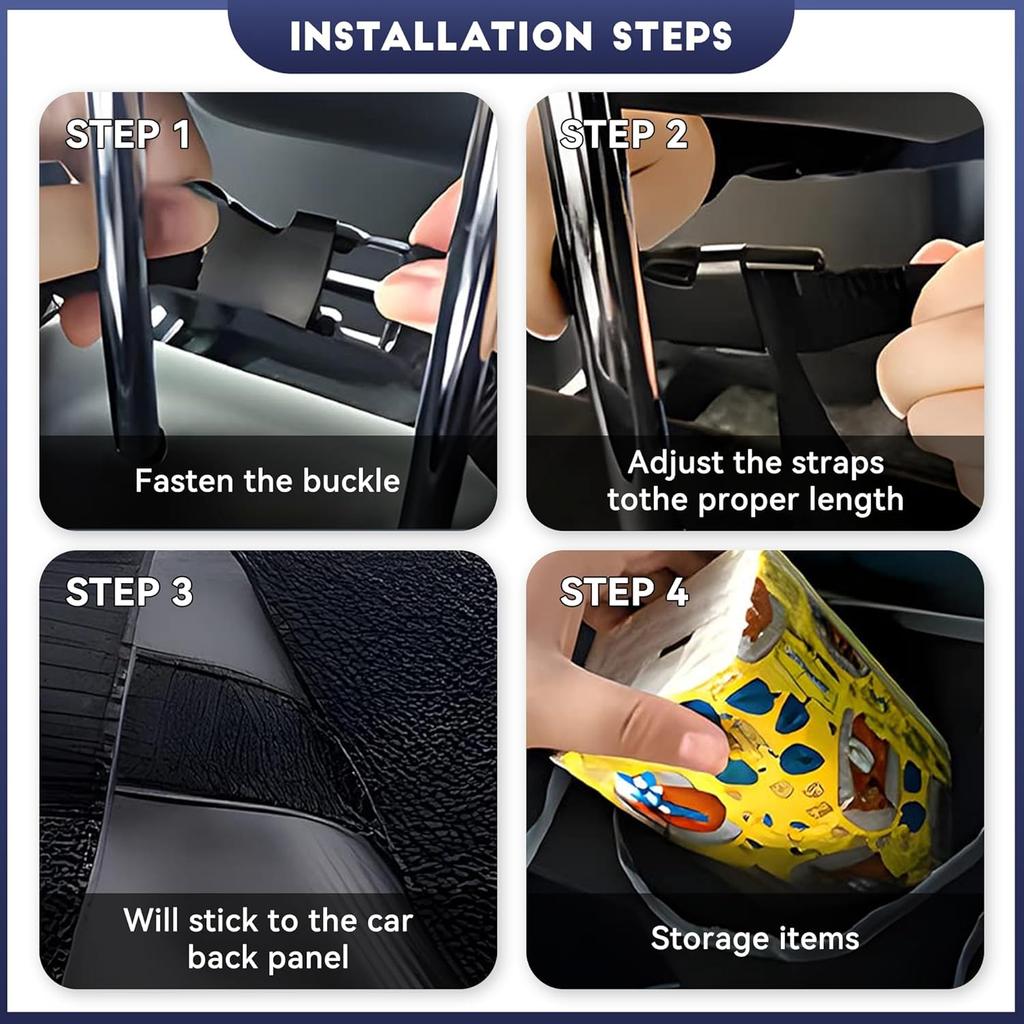 INSTALLATION STEPS

STEP 1

Fasten the buckle

STEP 2

Adjust the straps tothe proper length

STEP 3

Will stick to the car back panel

STEP 4

Storage items