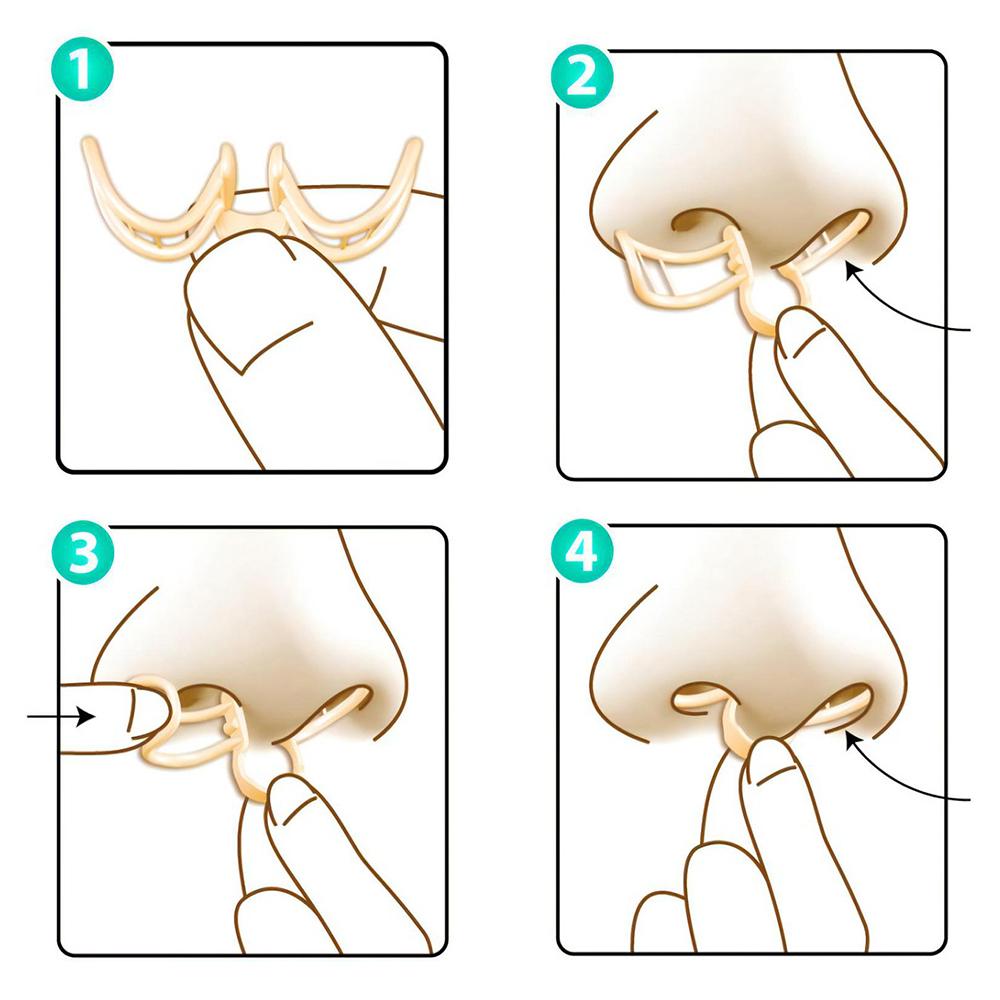 1
2
3
4