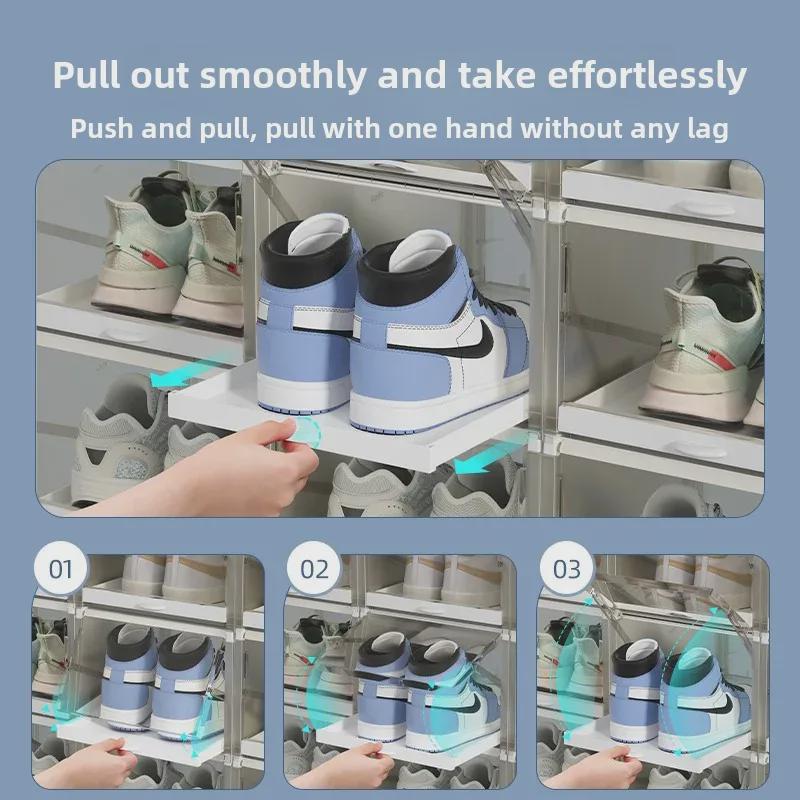 Pull out smoothly and take effortlessly

Push and pull, pull with one hand without any lag

01

02

03