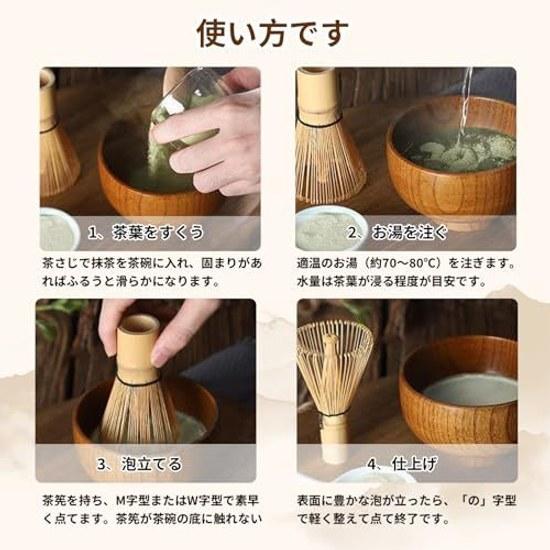 使い方です

1、茶葉をすくう

茶さじで抹茶を茶碗に入れ、固まりがあればふるうと滑らかになります。

2、お湯を注ぐ

適温のお湯（約70～80°C）を注ぎます。水量は茶葉が浸る程度が目安です。

3、泡立てる

茶筅を持ち、M字型またはW字型で素早く点てます。茶筅が茶碗の底に触れない

4、仕上げ

表面に豊かな泡が立ったら、「の」字型で軽く整えて点て終了です。