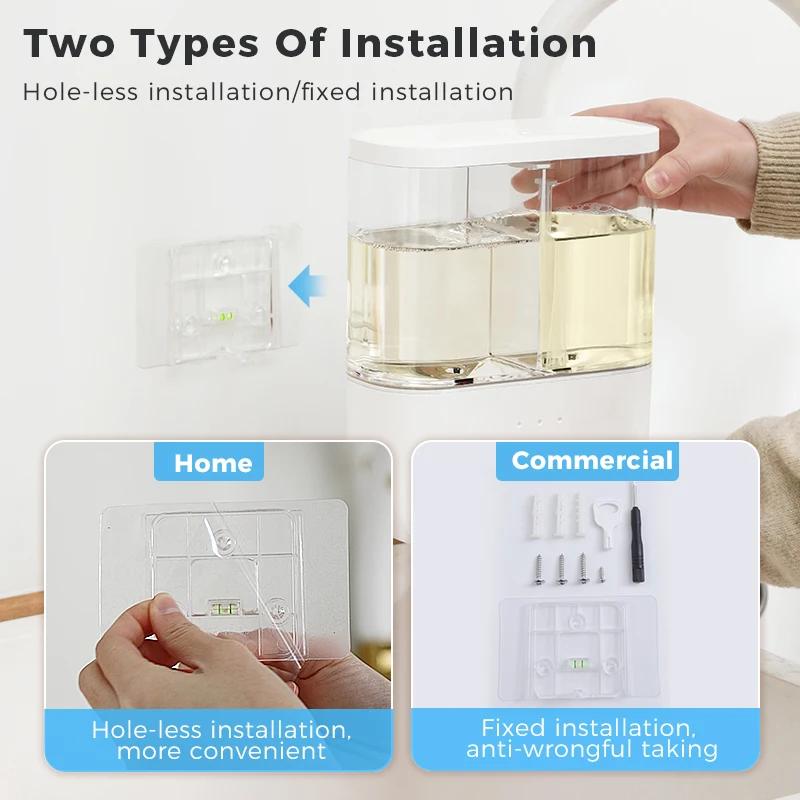 Two Types Of Installation

Hole-less installation/fixed installation

Home

Hole-less installation, more convenient

Commercial

Fixed installation, anti-wrongful taking