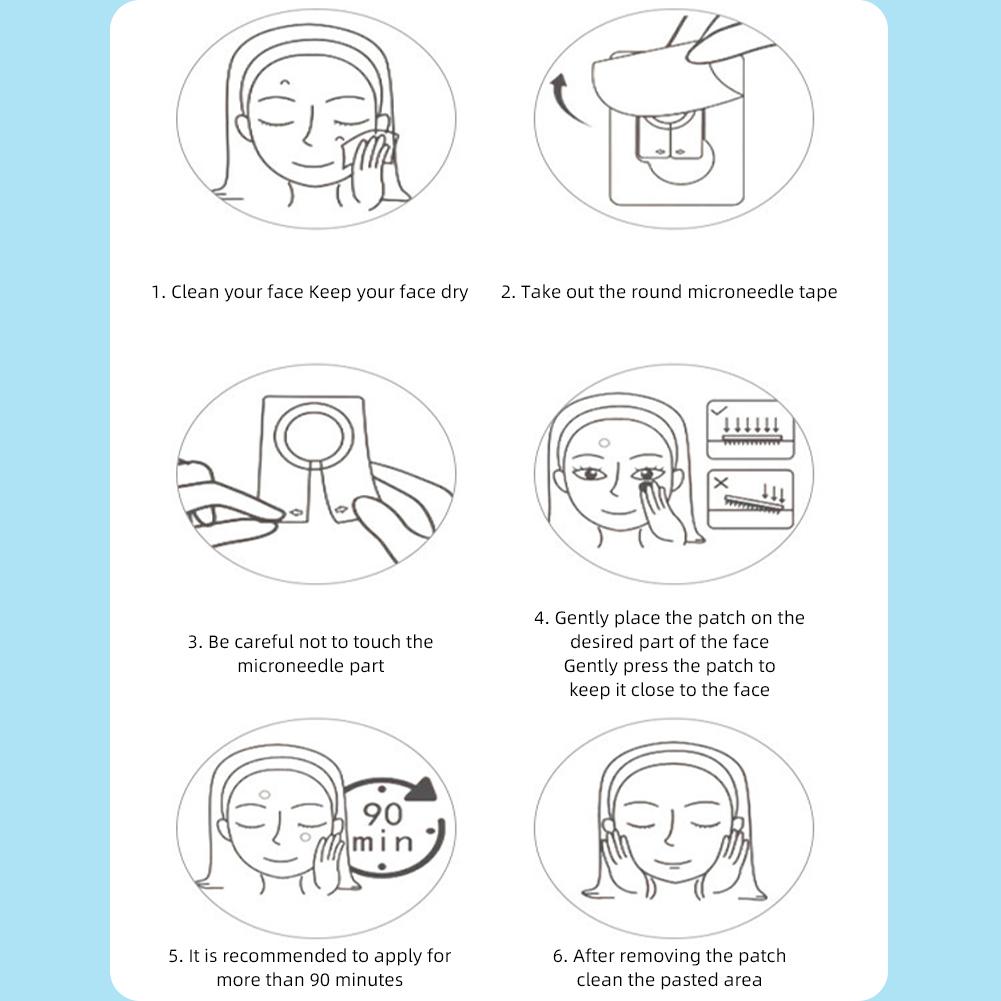 1. Clean your face Keep your face dry

2. Take out the round microneedle tape

3. Be careful not to touch the microneedle part

4. Gently place the patch on the desired part of the face Gently press the patch to keep it close to the face

90 min

5. It is recommended to apply for more than 90 minutes

6. After removing the patch clean the pasted area