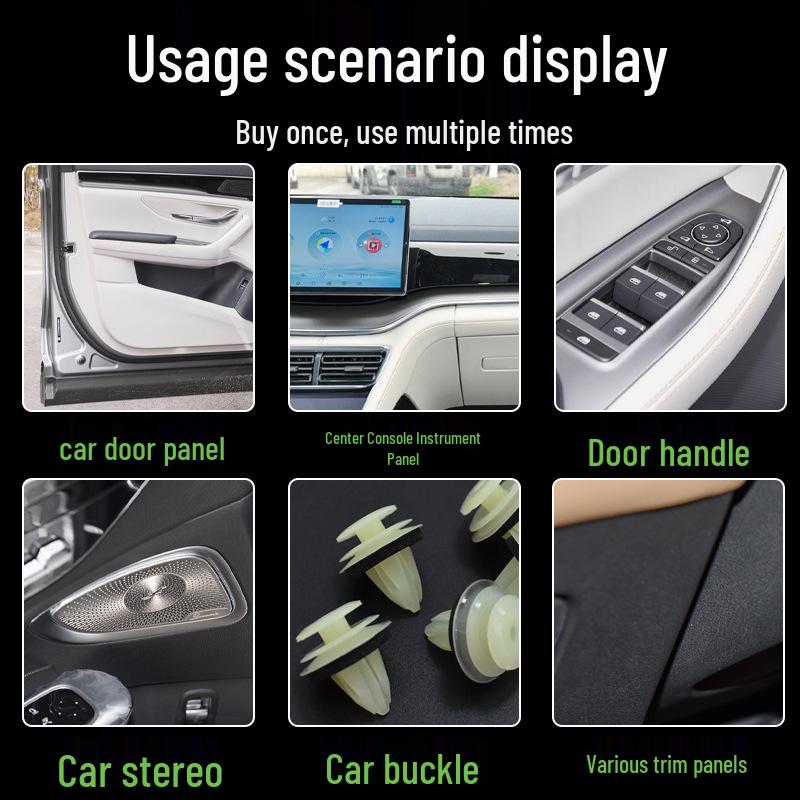 Usage scenario display

Buy once, use multiple times

car door panel

Center Console Instrument Panel

Door handle

Car stereo

Car buckle

Various trim panels